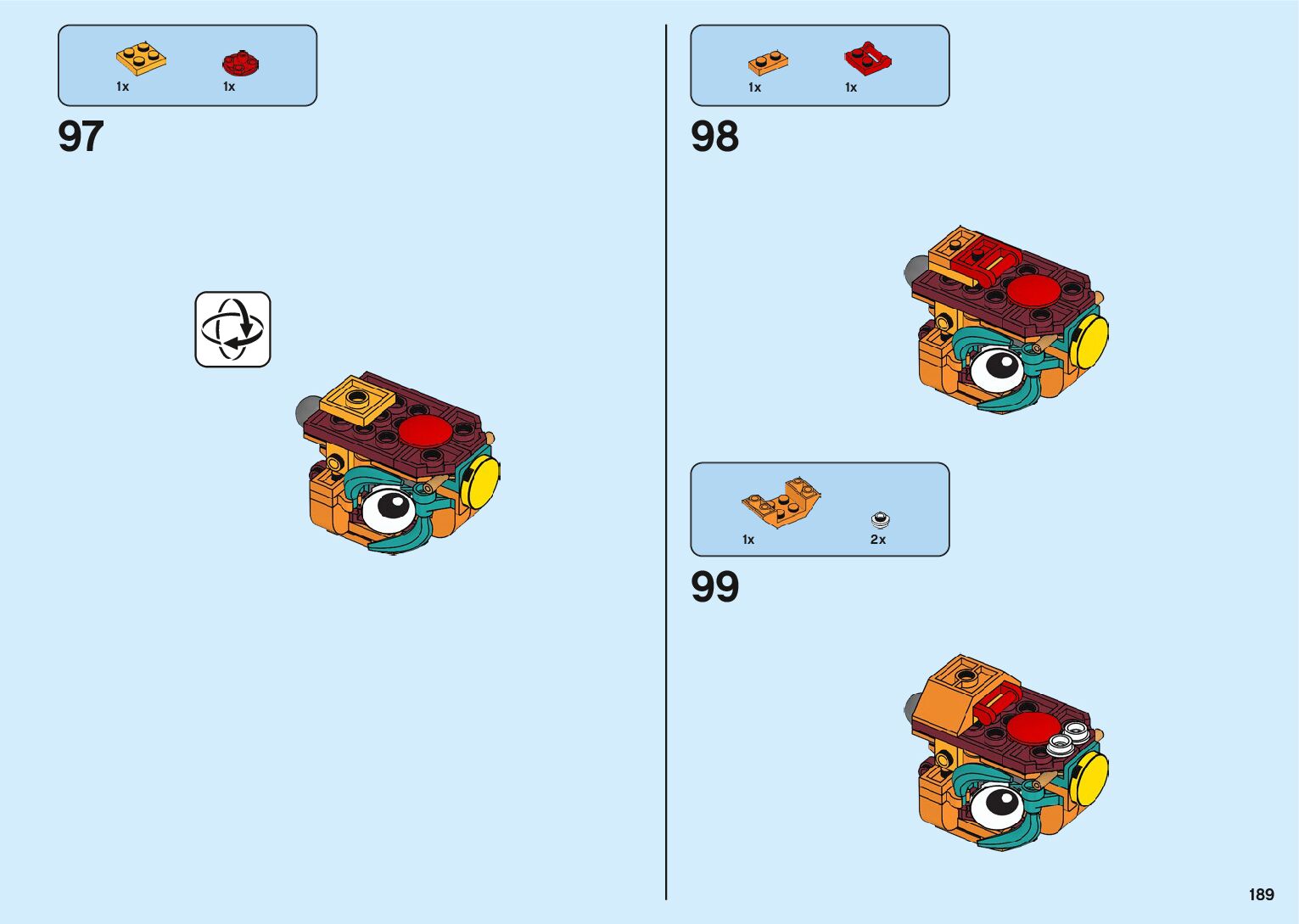 1x 1x

97

1x 1x

98

1x 2x

99

189