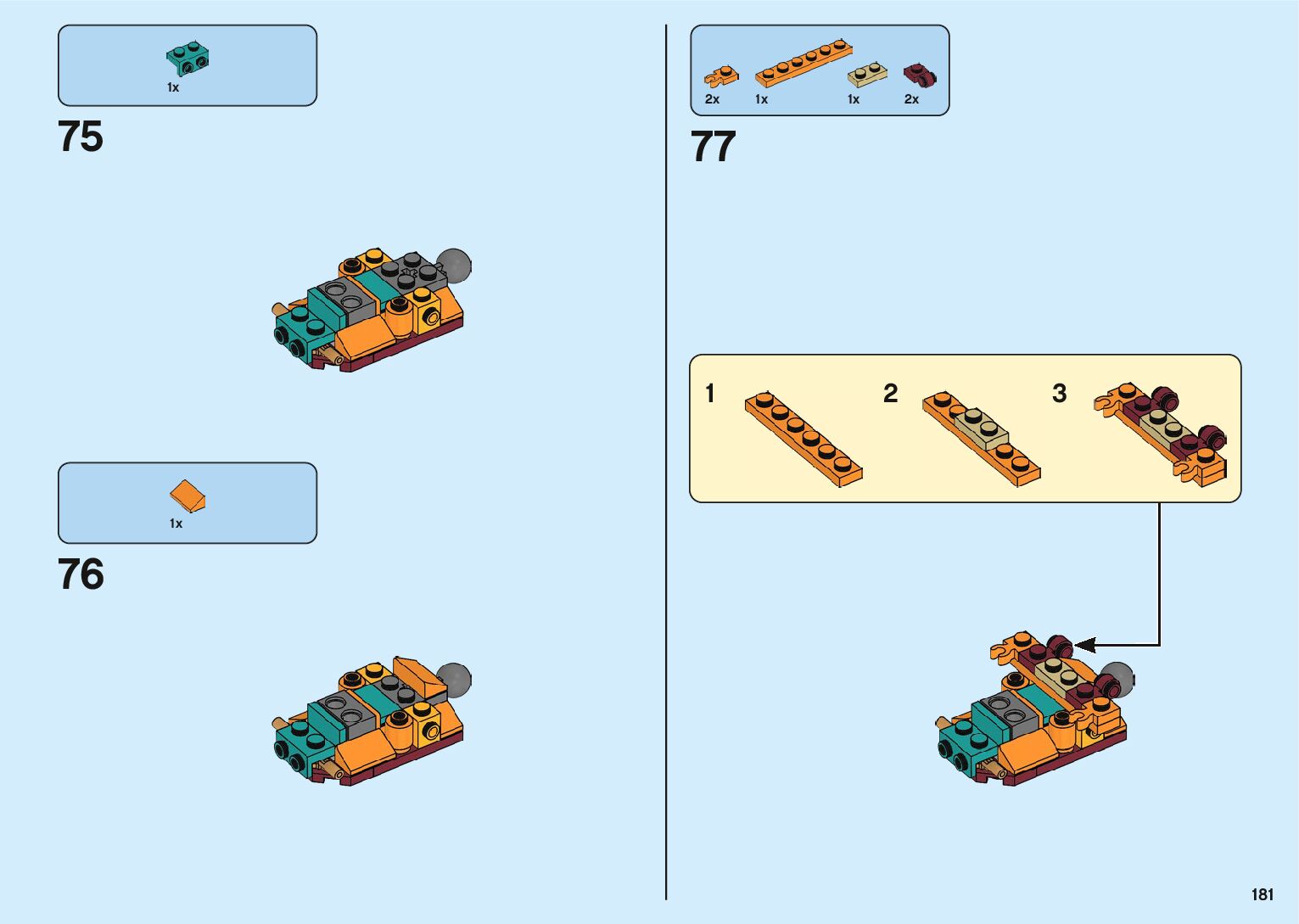 1x

75

1x

76

2x 1x 1x 2x

77

1

2

3

181