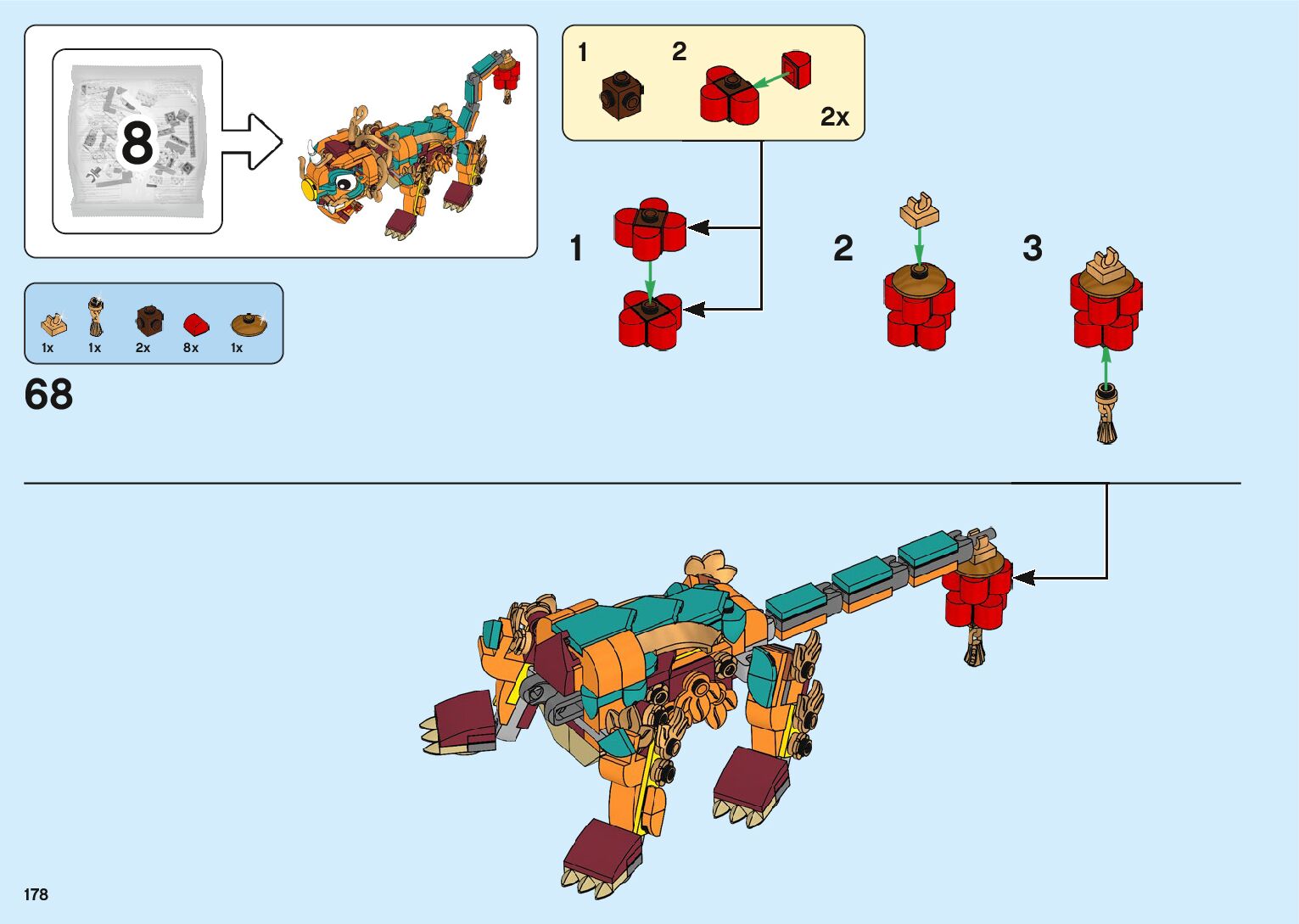 8

1 2

2x

1

2

3

1x 1x 2x 8x 1x

68

178