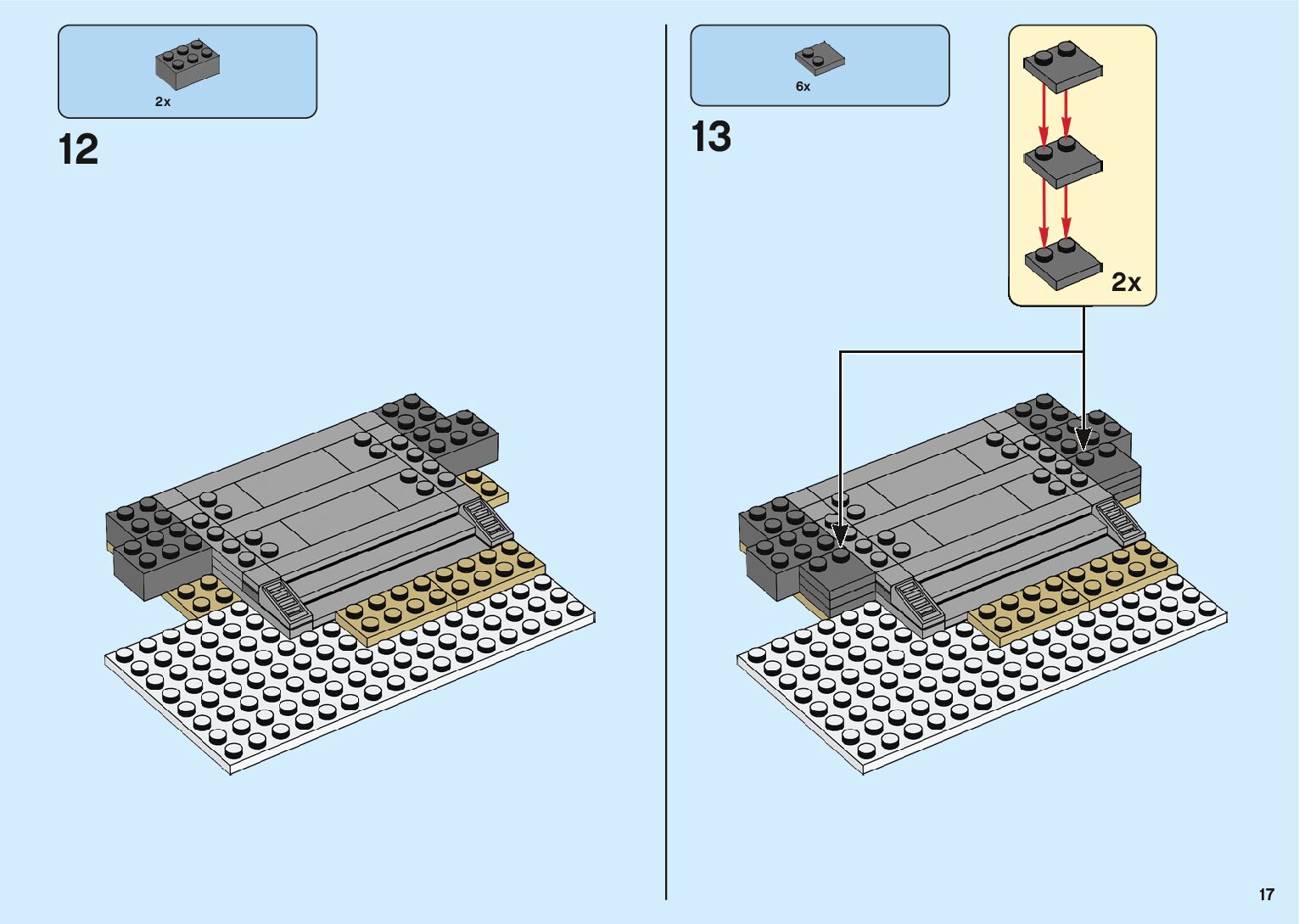 2x

12

6x

13

2x

17