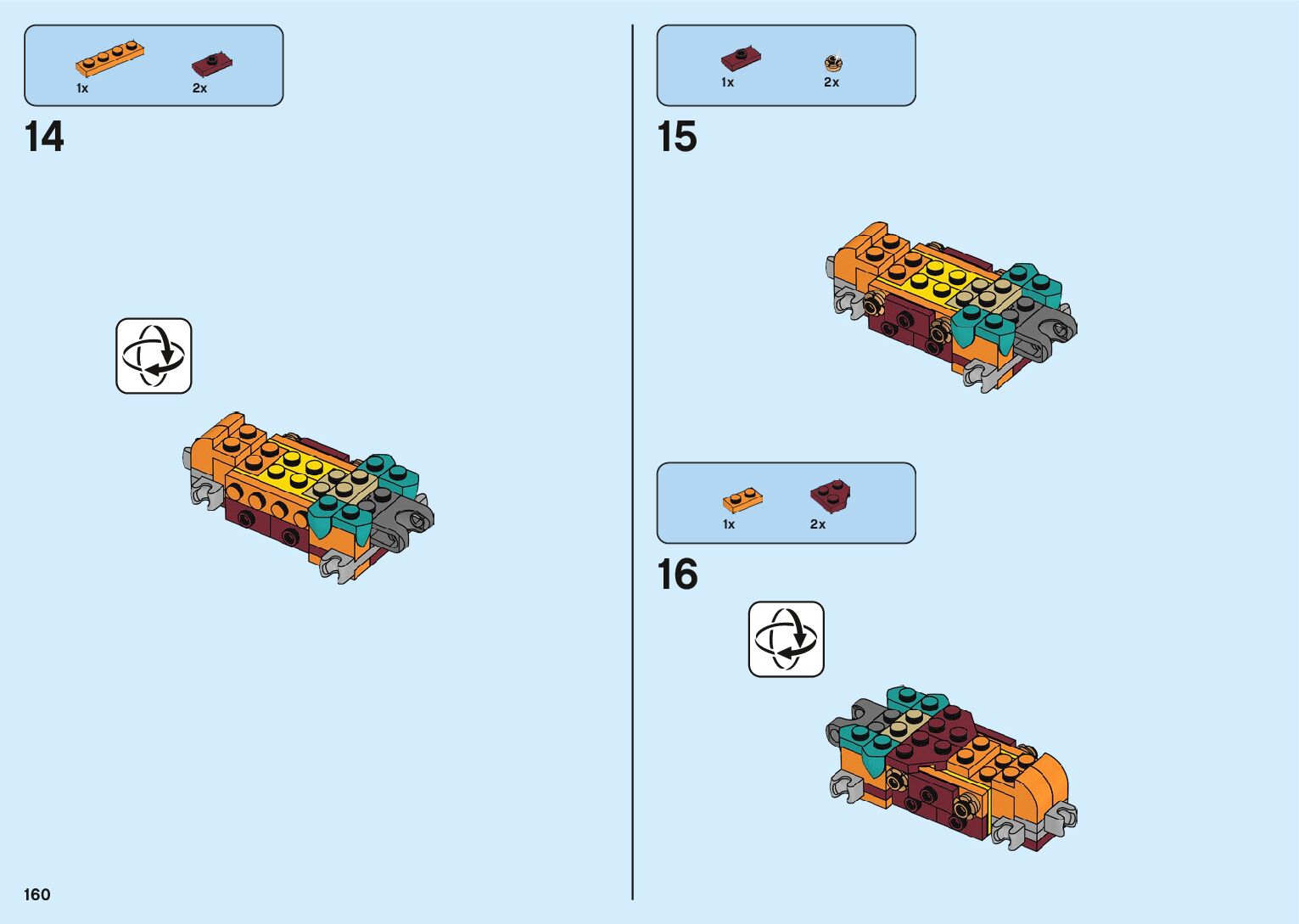 1x 2x

14

1x 2x

15

1x 2x

16

160