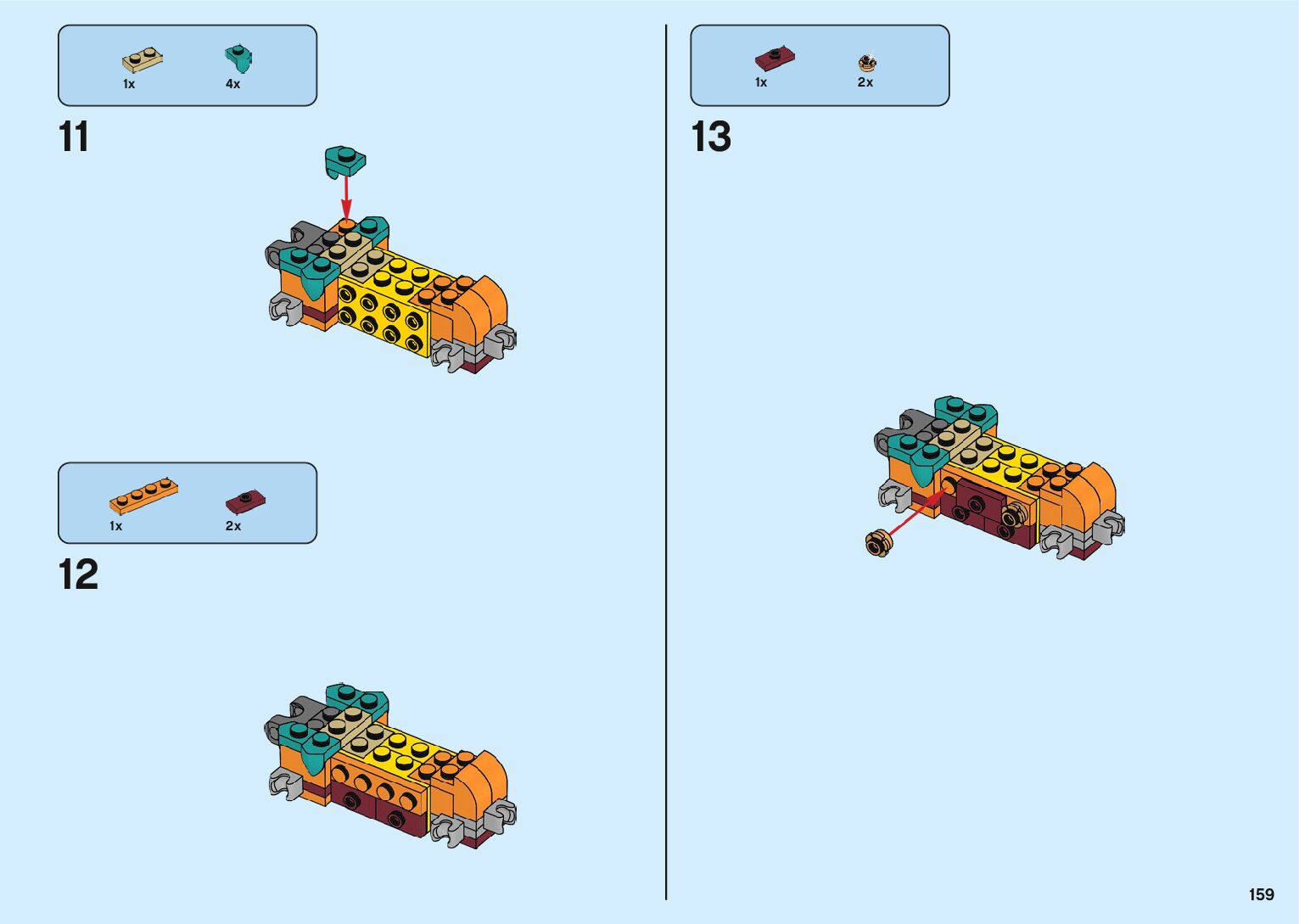 1x 4x

11

1x 2x

12

1x 2x

13

159