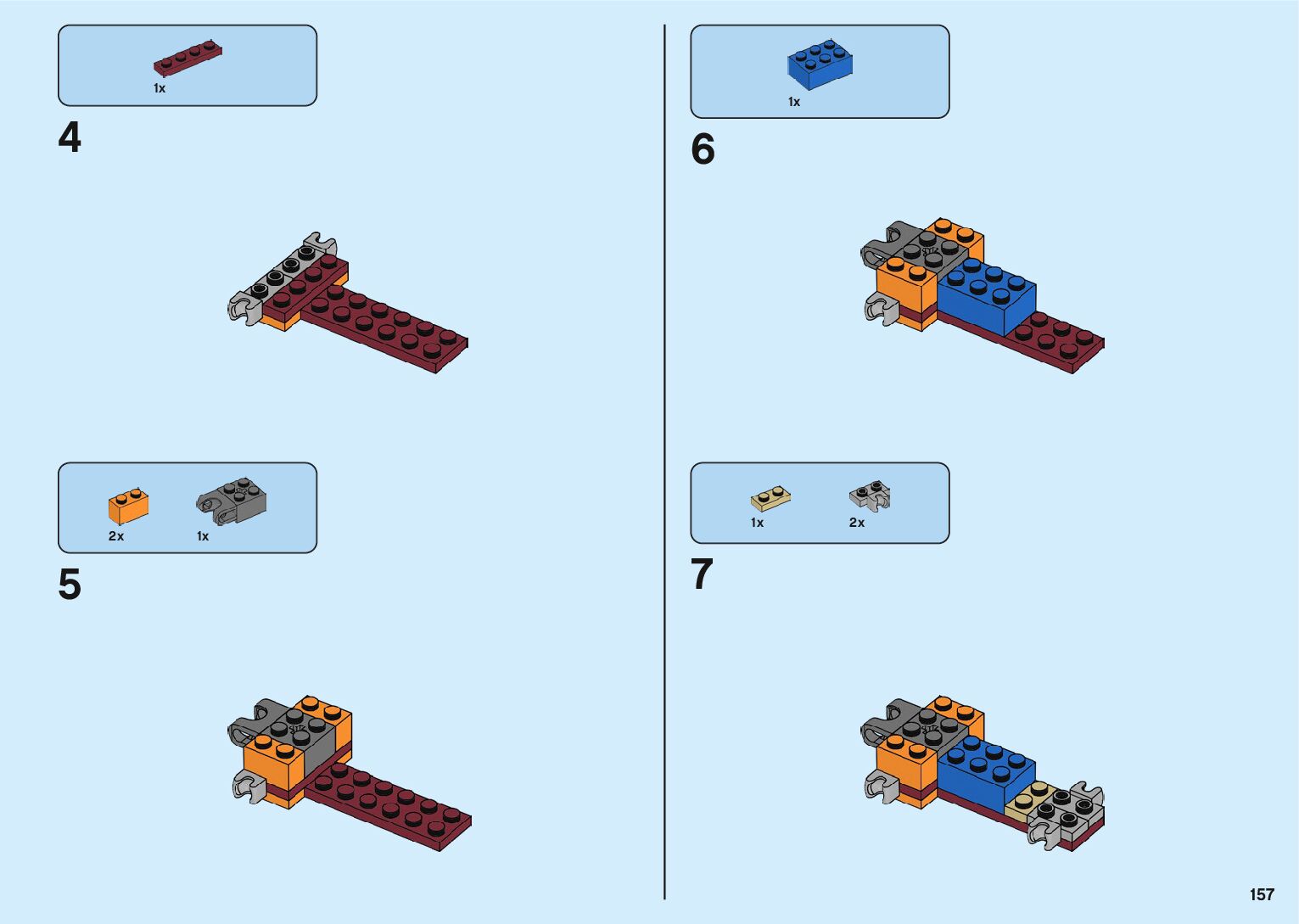 1x

4

2x 1x

5

1x

6

1x 2x

7

157