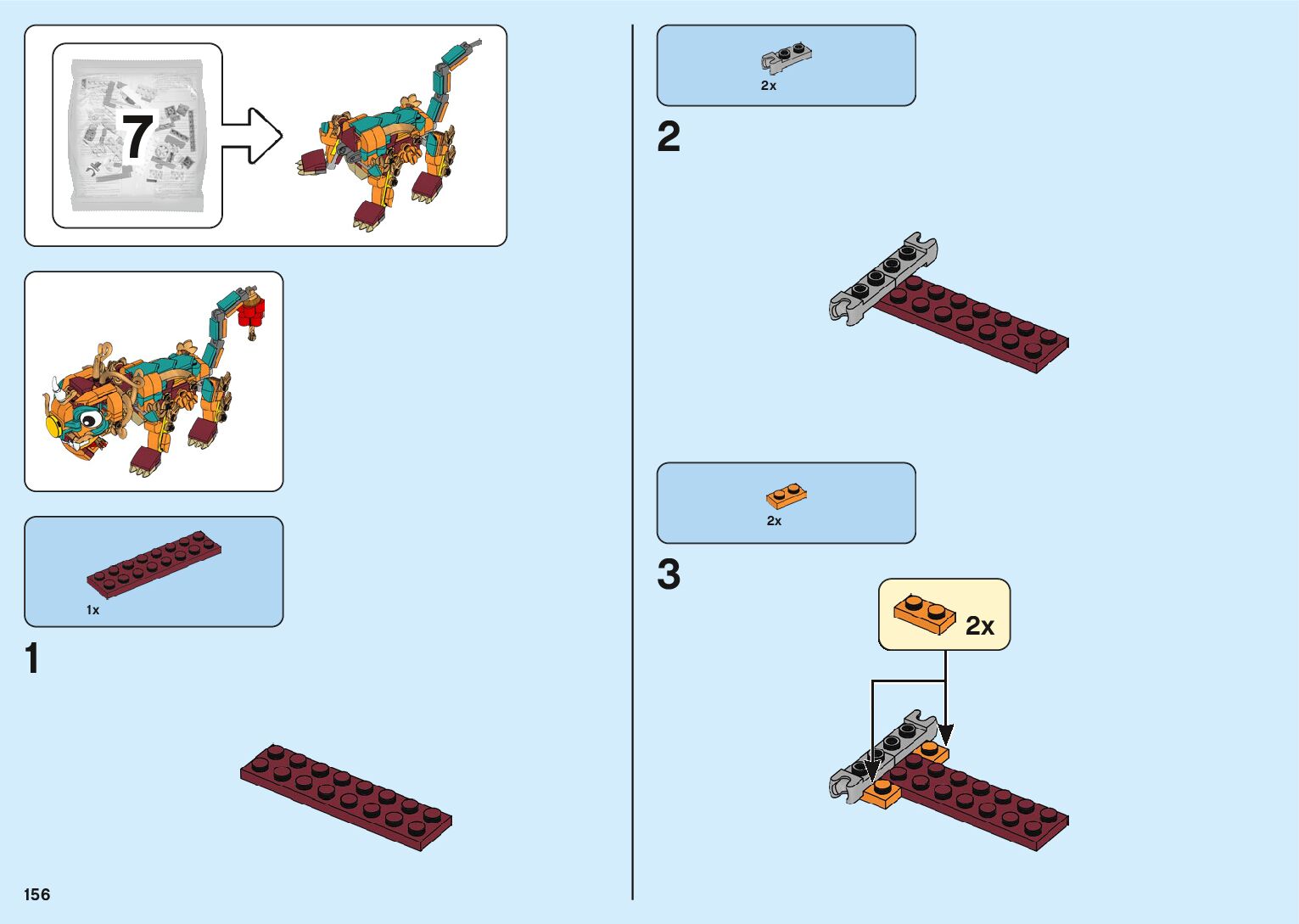 7

1x

1

156

2x

2

2x

3

2x