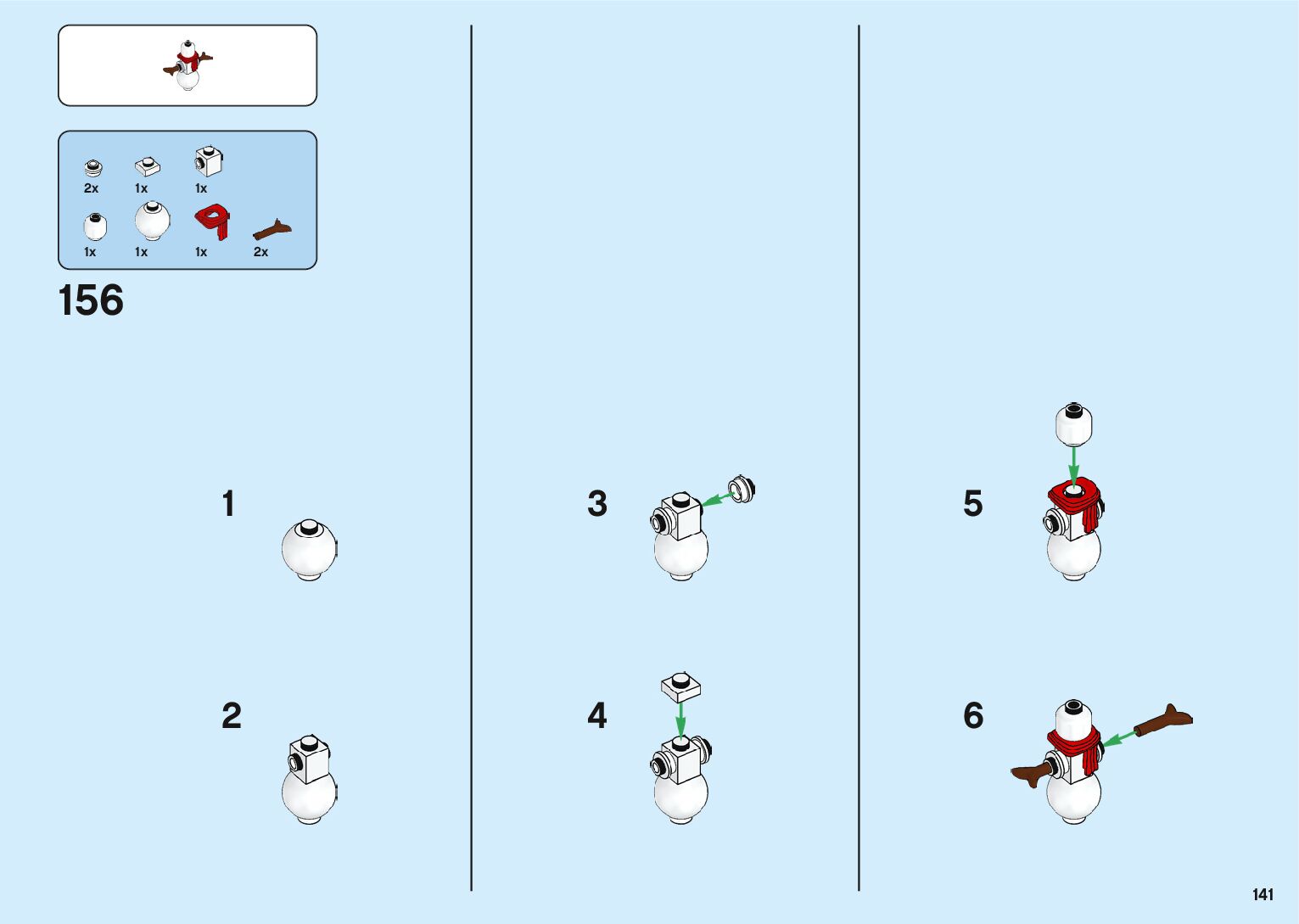 2x 1x 1x

1x 1x 1x 2x

156

1

2

3

4

5

6

141