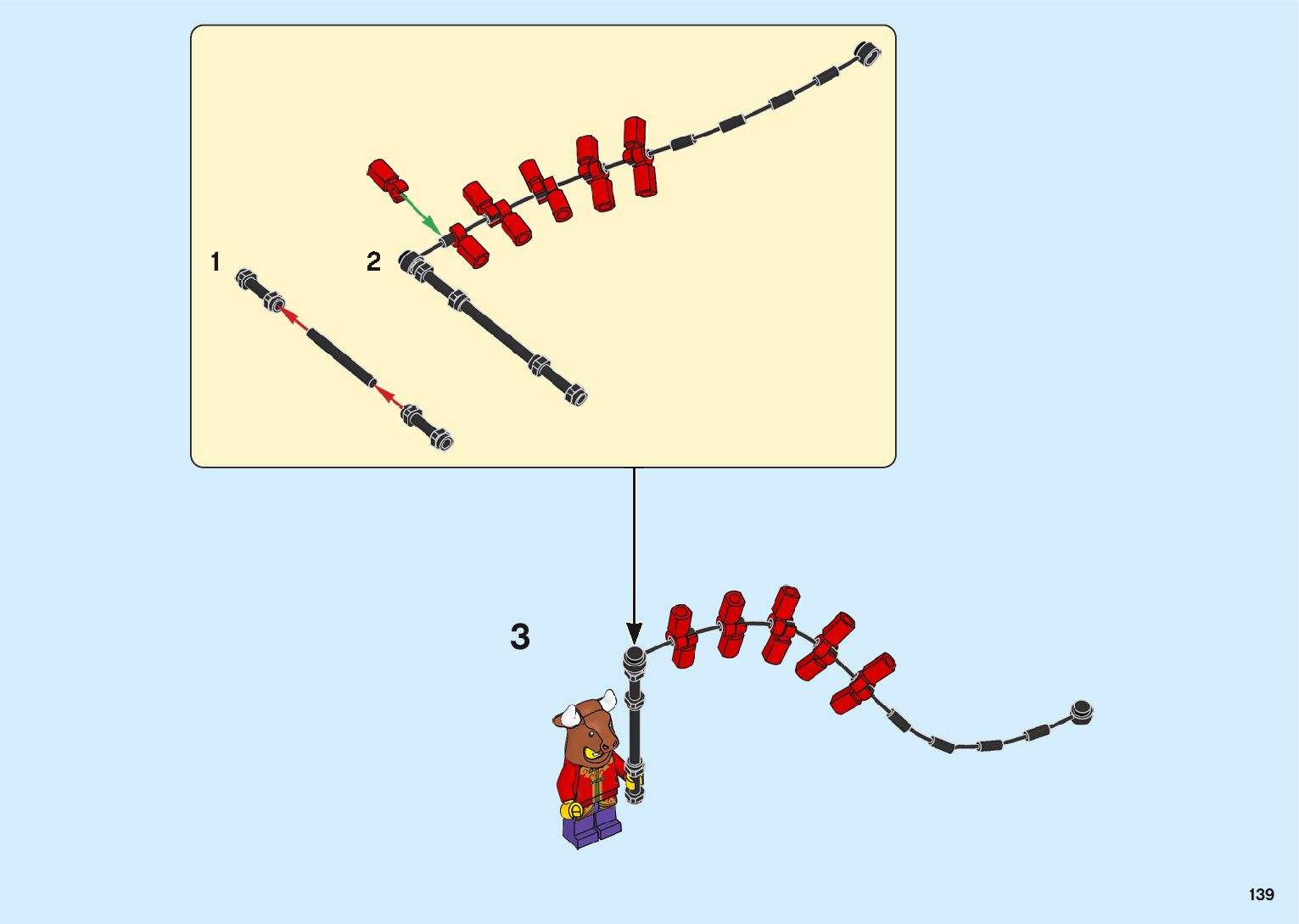 1
2
3
139