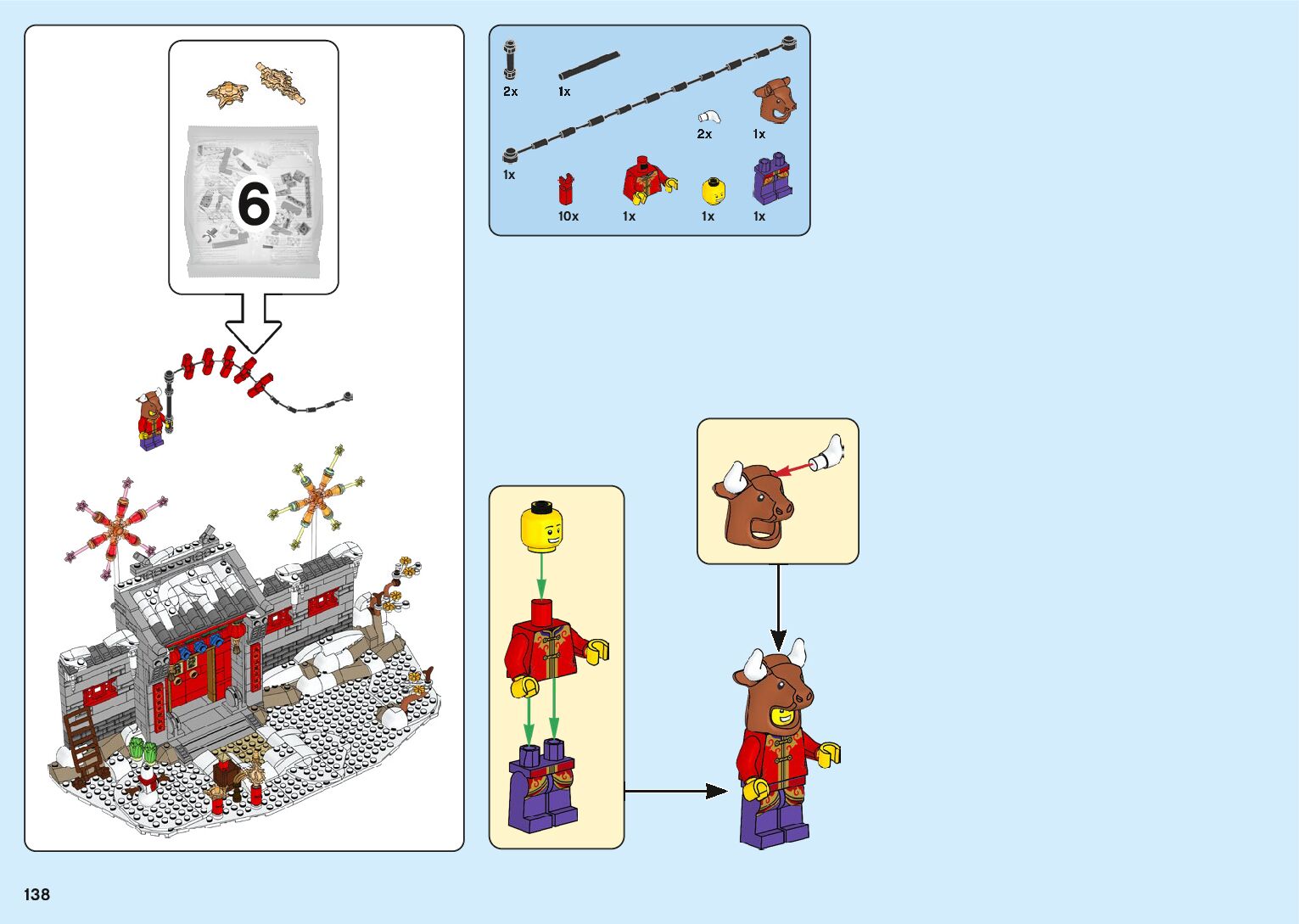 6

2x
1x
2x
1x
1x
10x
1x
1x
1x

138