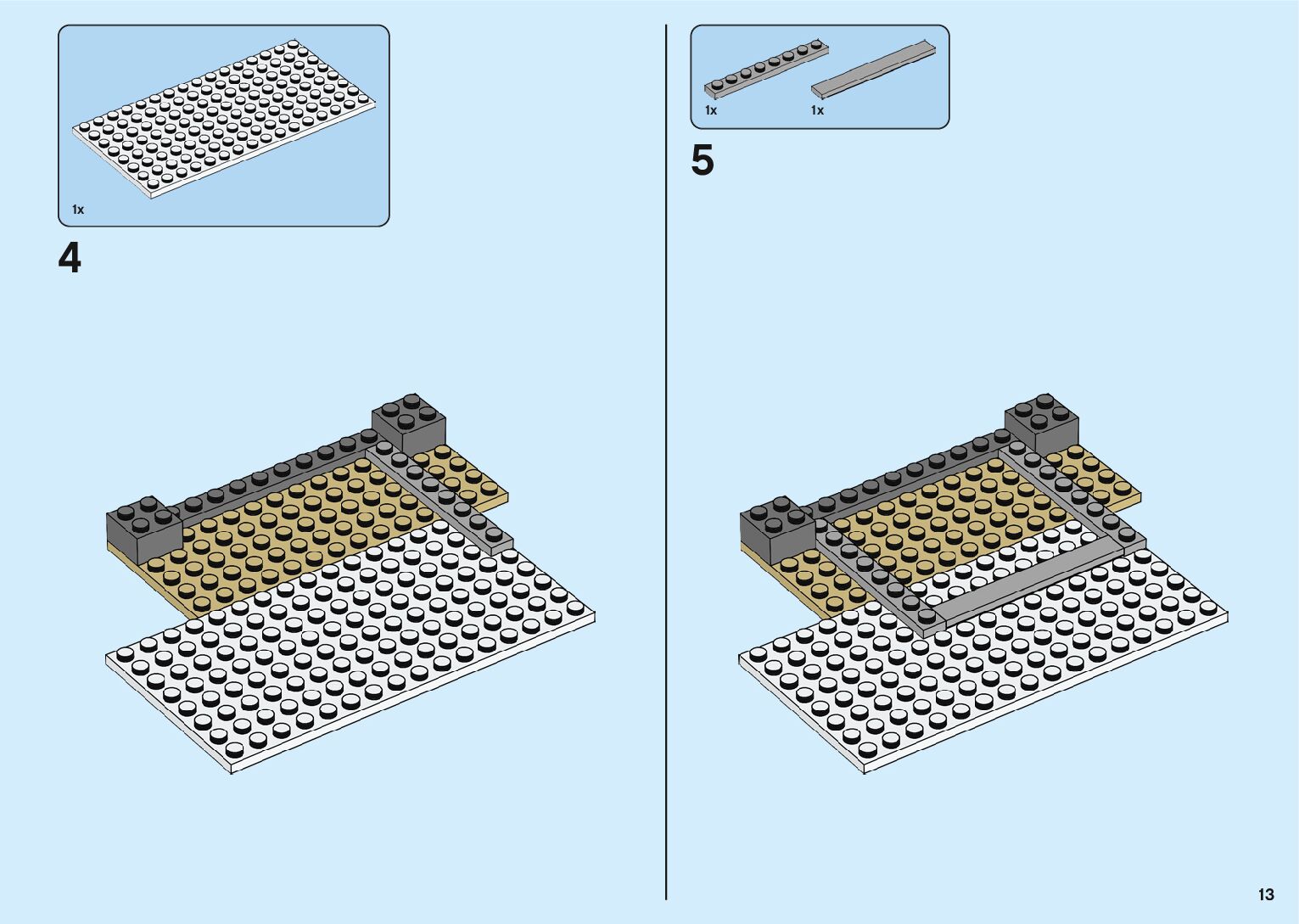 1x

4

1x

1x

5

13