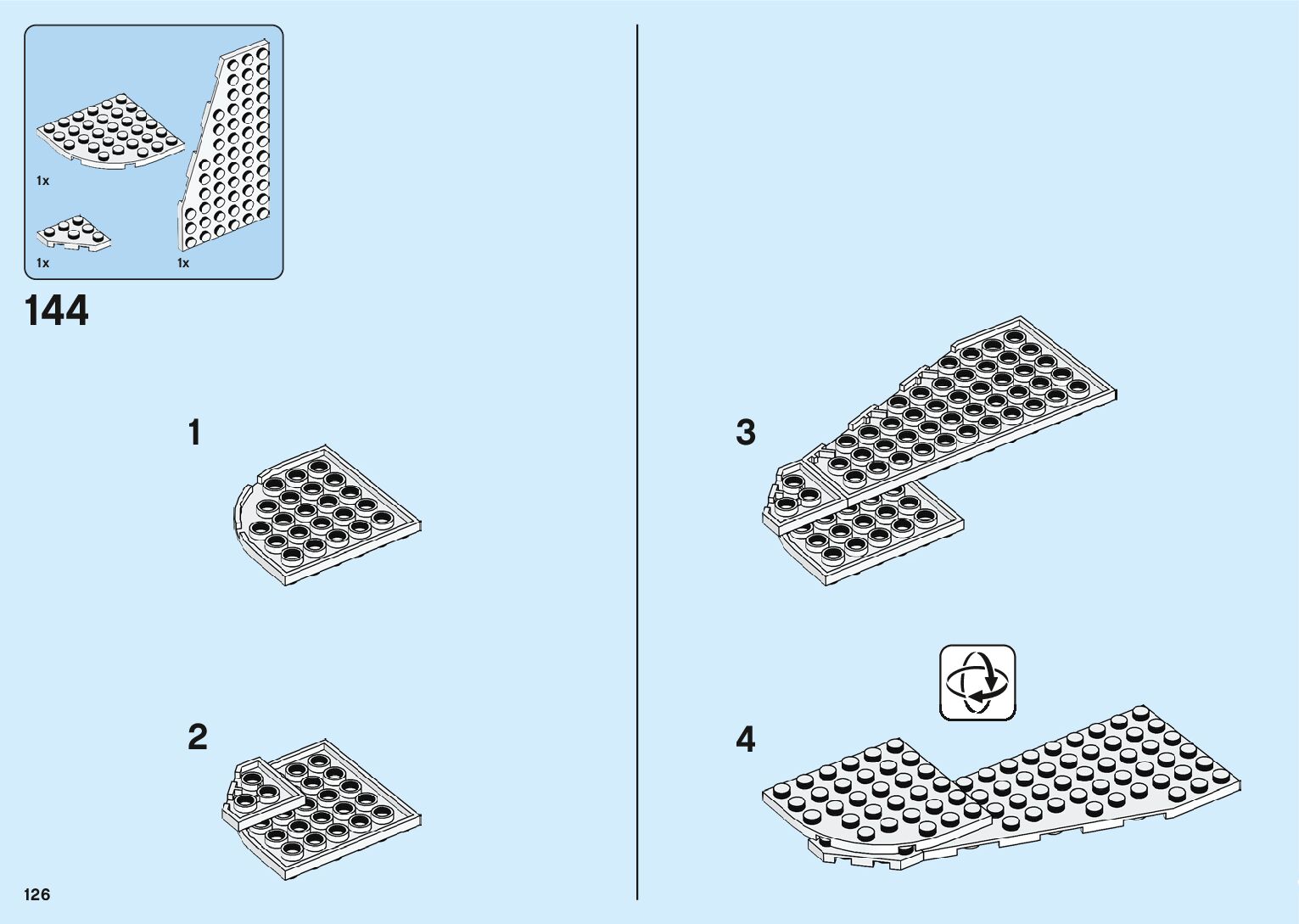 1x

1x

1x

144

1

2

3

4

126