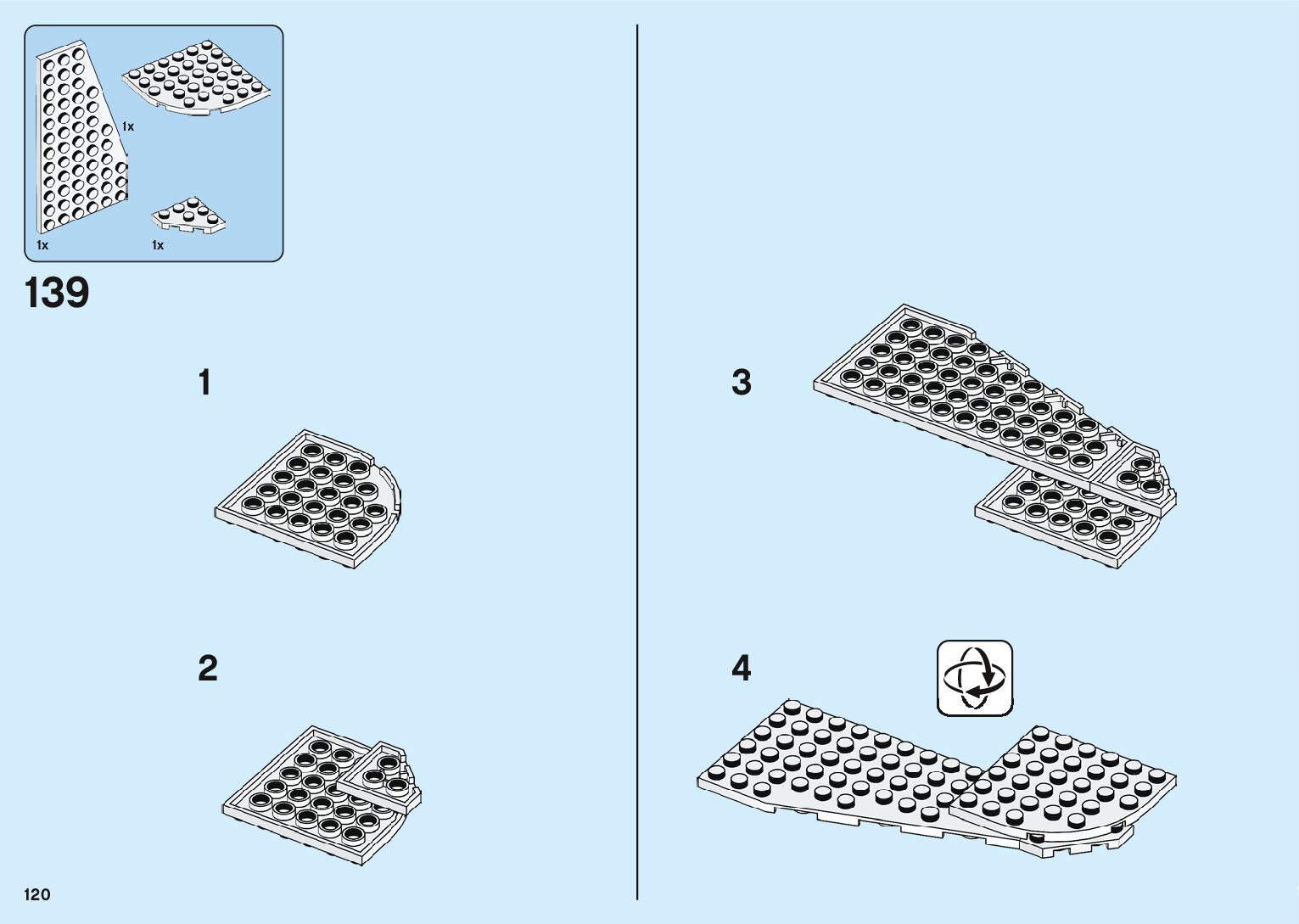 1x

1x

1x

139

1

2

3

4

120