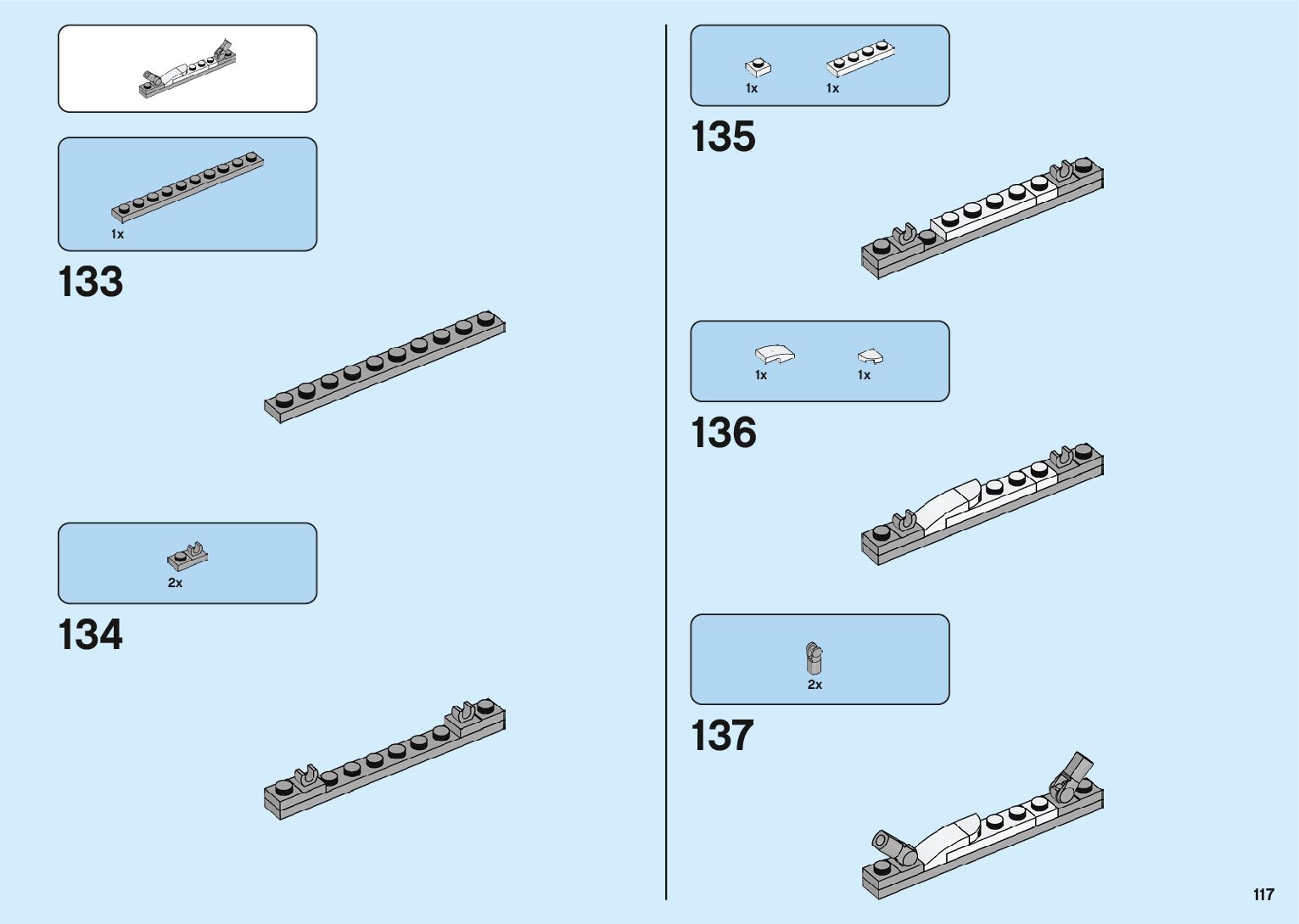 1x

133

2x

134

1x

1x

135

1x

1x

136

2x

137

117