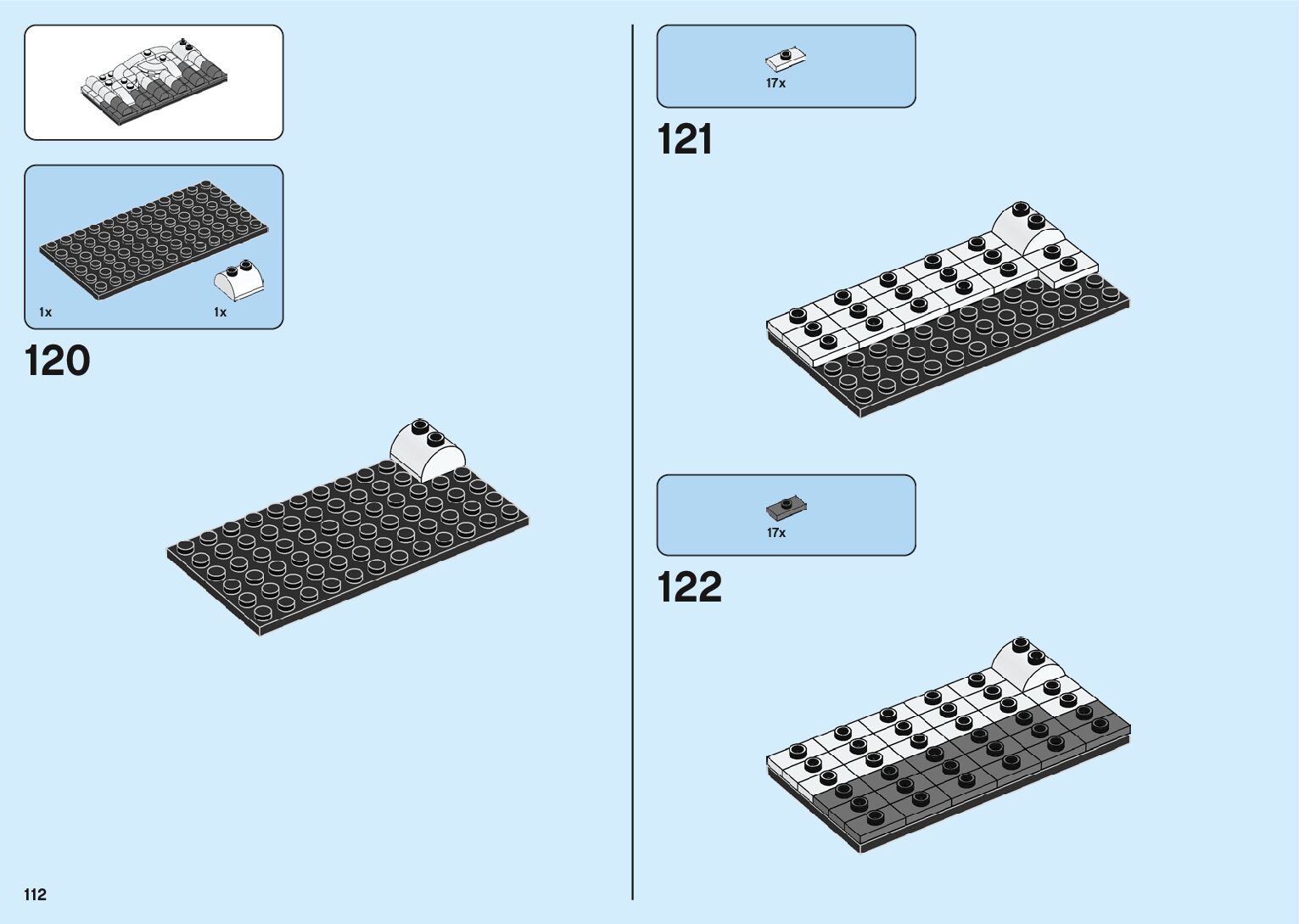 1x

1x

120

17x

121

17x

122

112