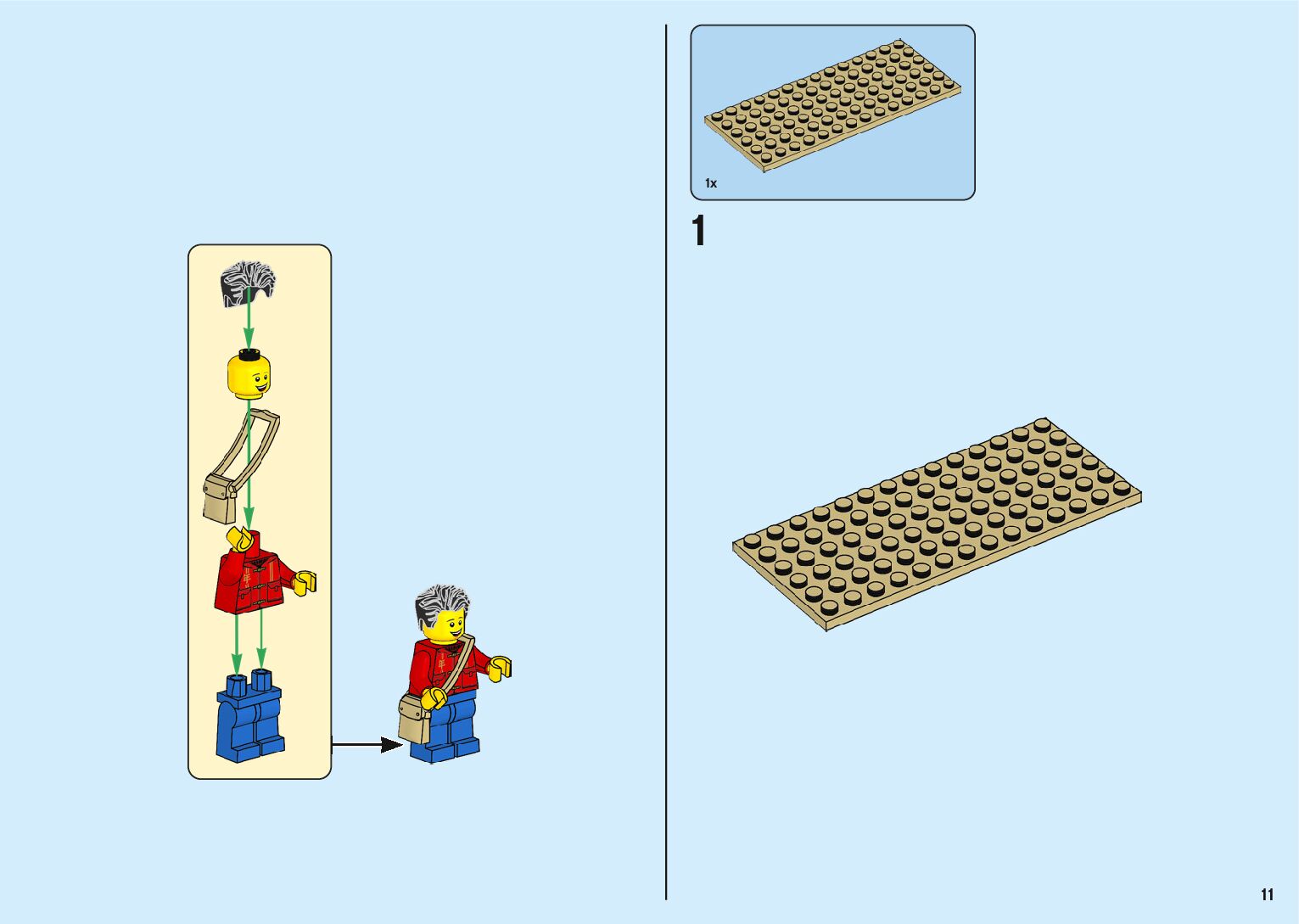 1x

1

11