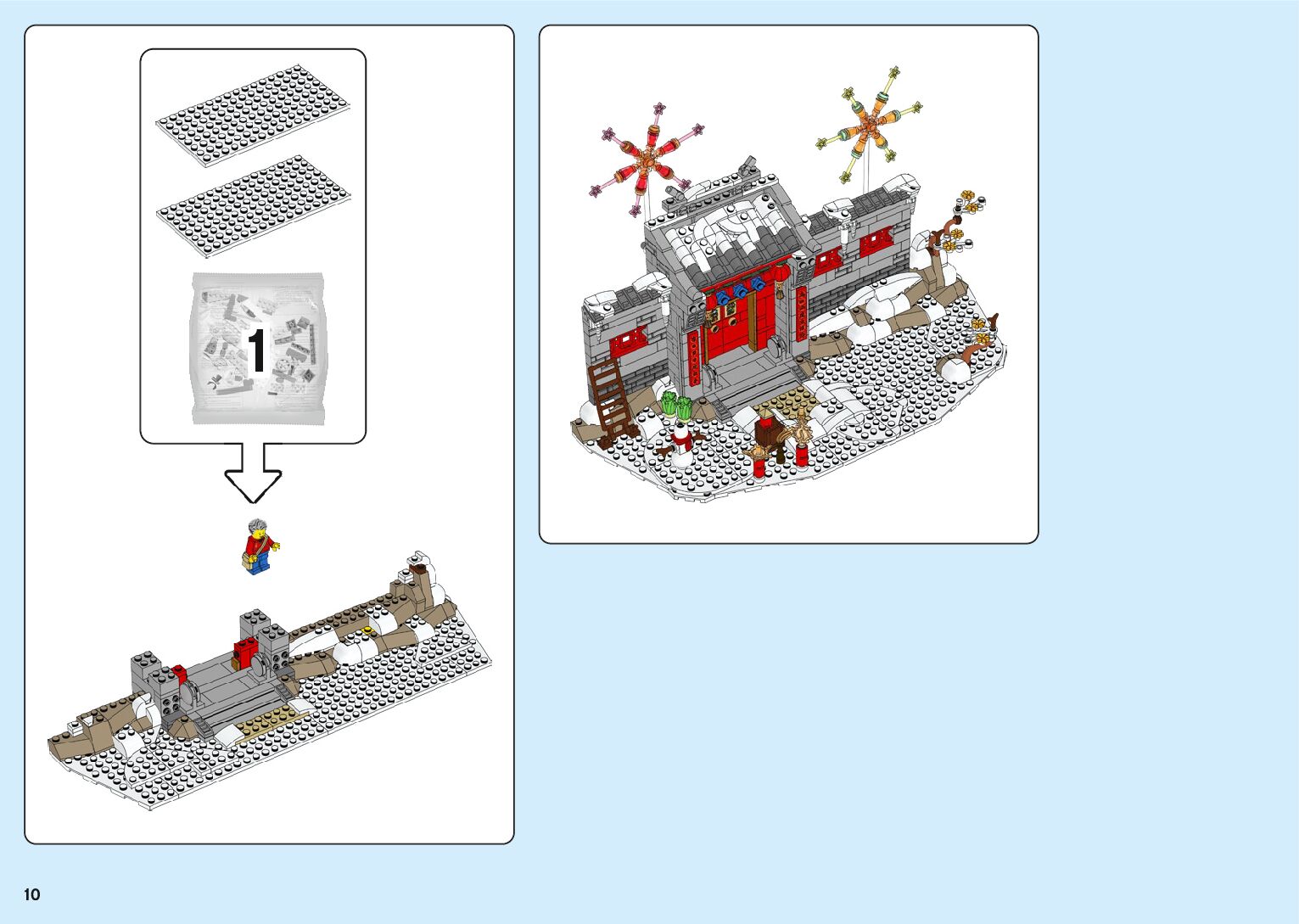 1

10