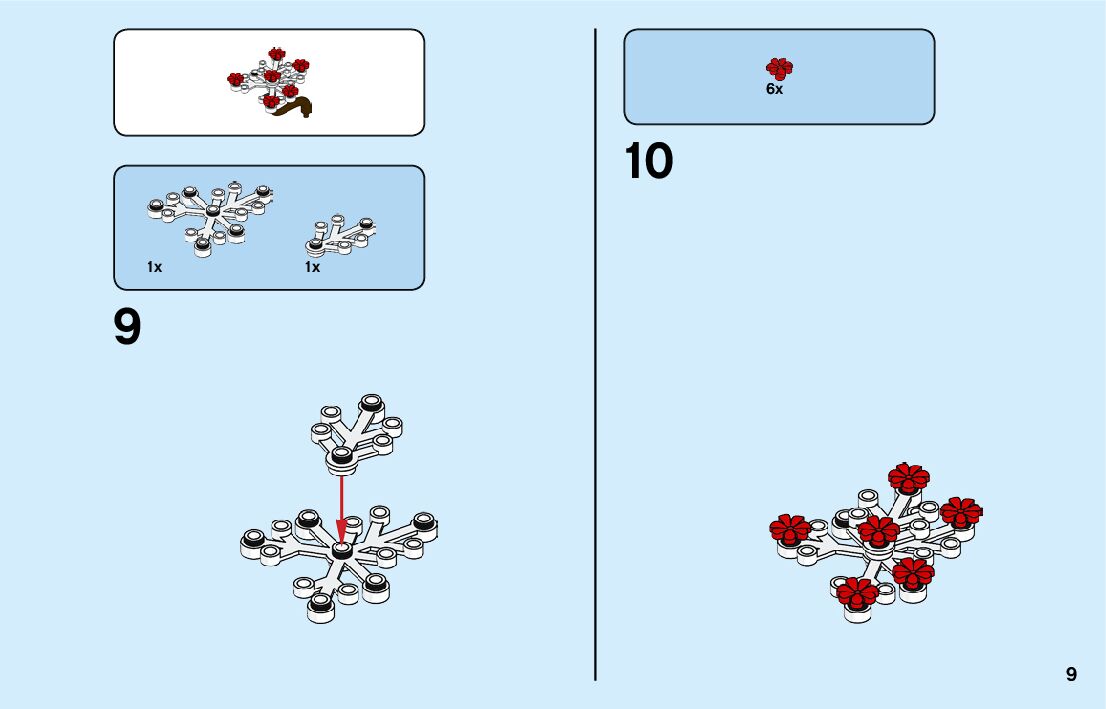 1x

1x

9

6x

10

9