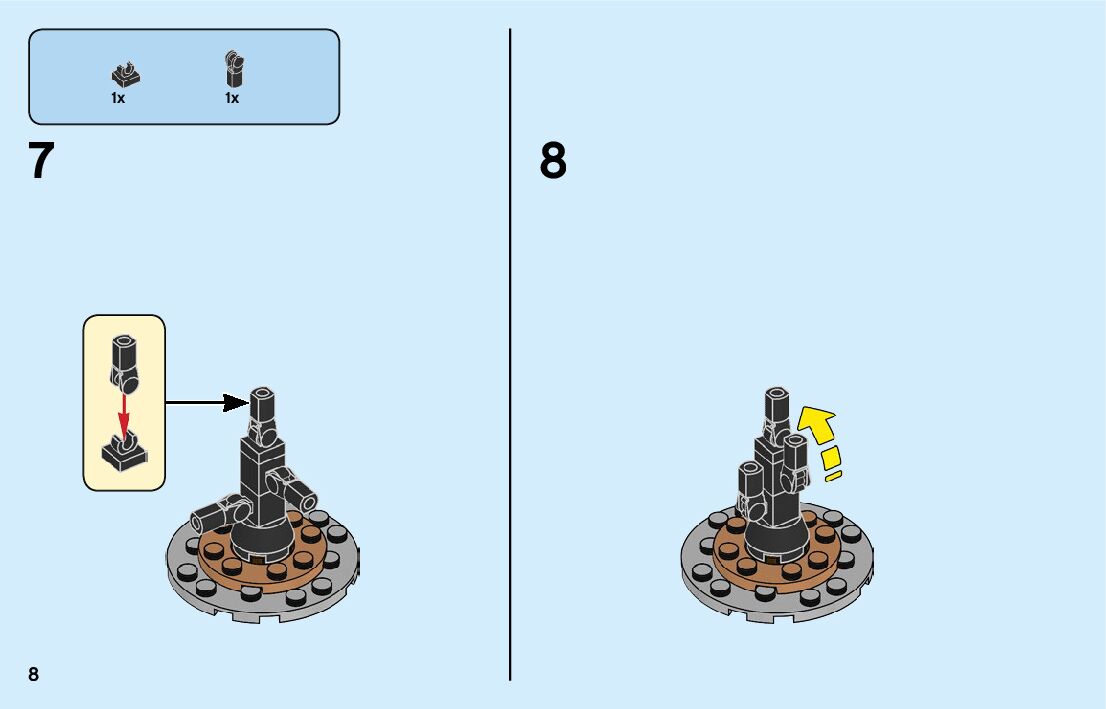 1x
1x

7

8

8