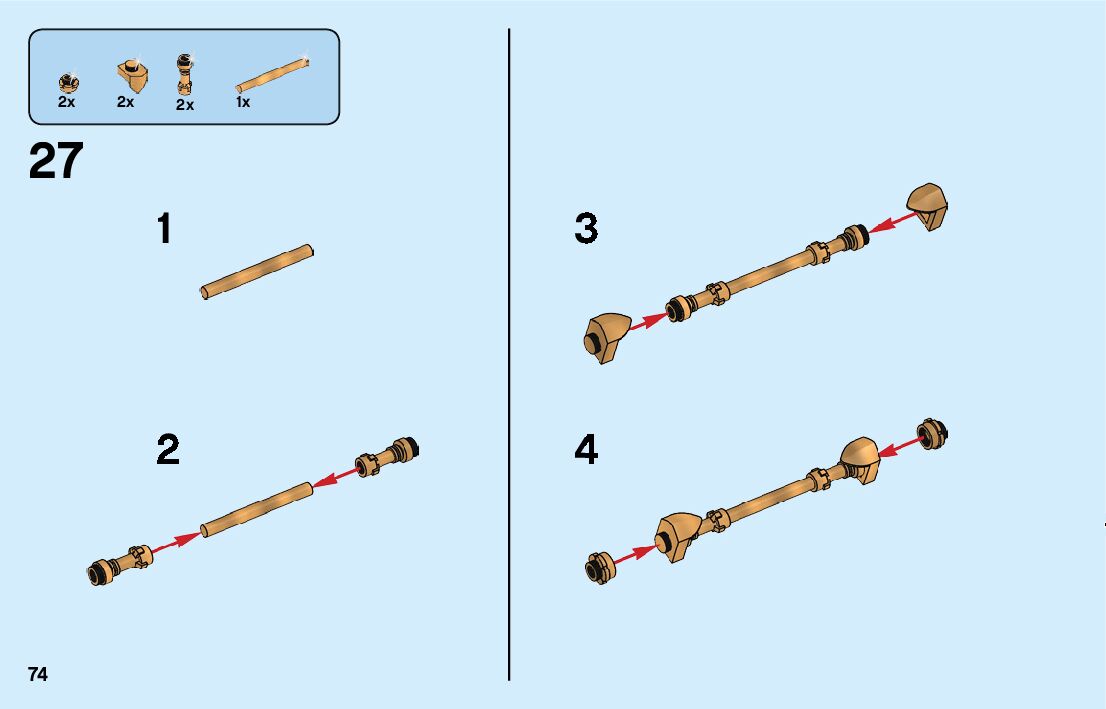 2x 2x 2x 1x

27

1

2

3

4

74