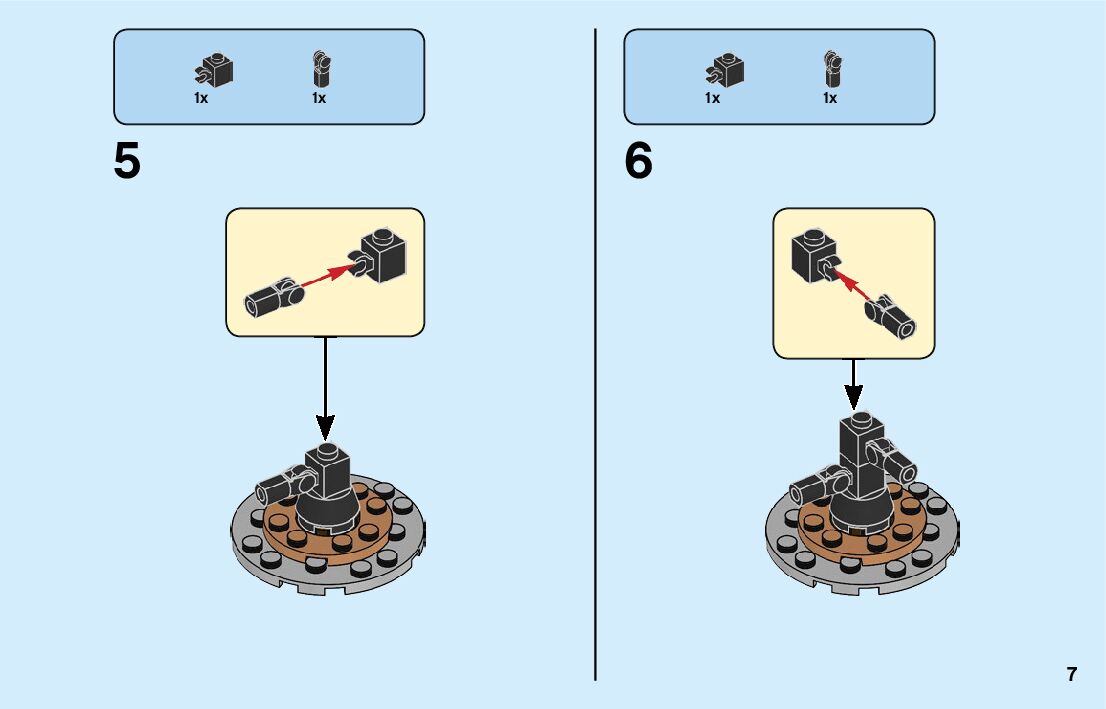 1x 1x

5

1x 1x

6

7