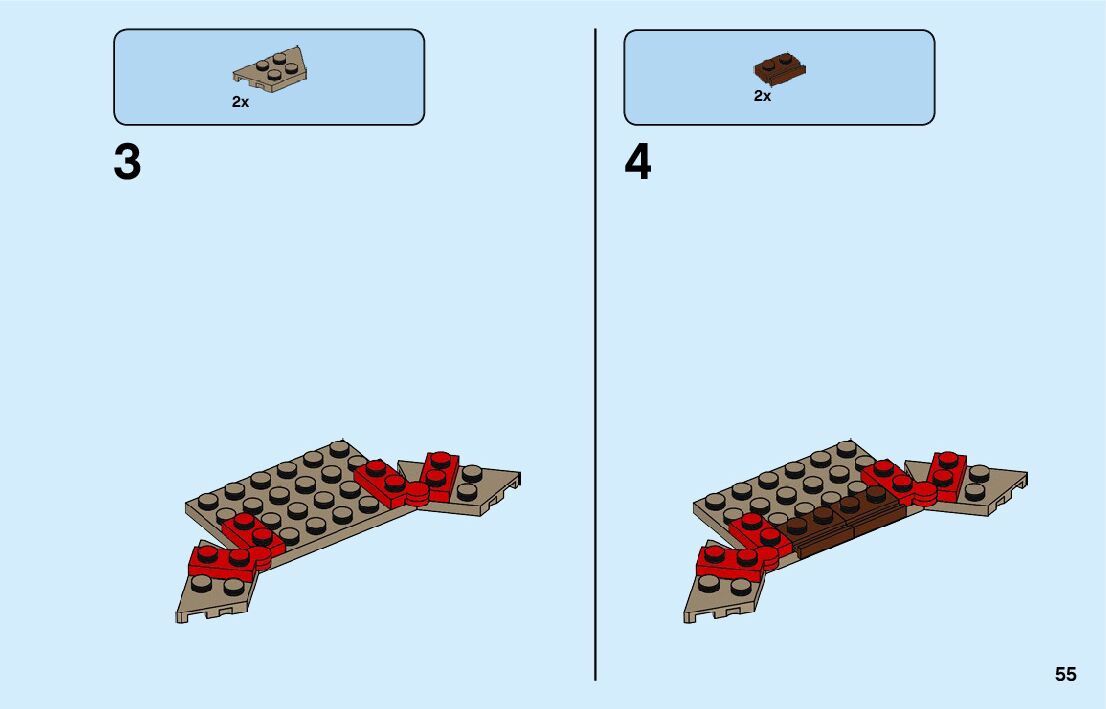 2x

3

2x

4

55