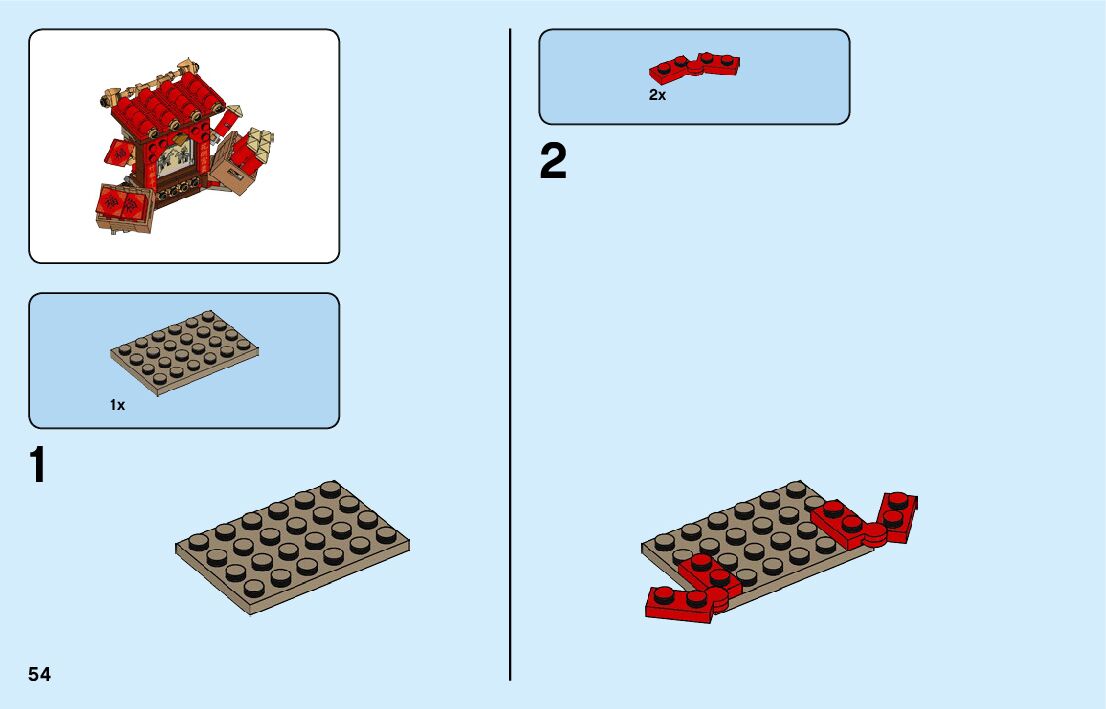 1x

1

54

2x

2