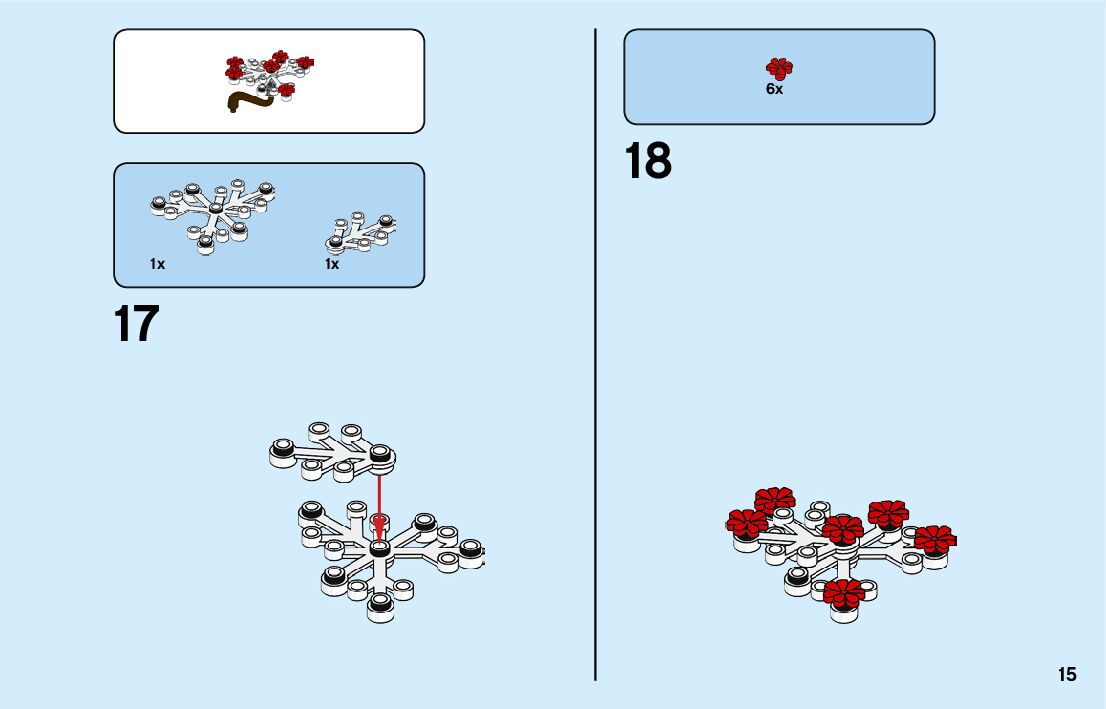 1x

1x

17

6x

18

15