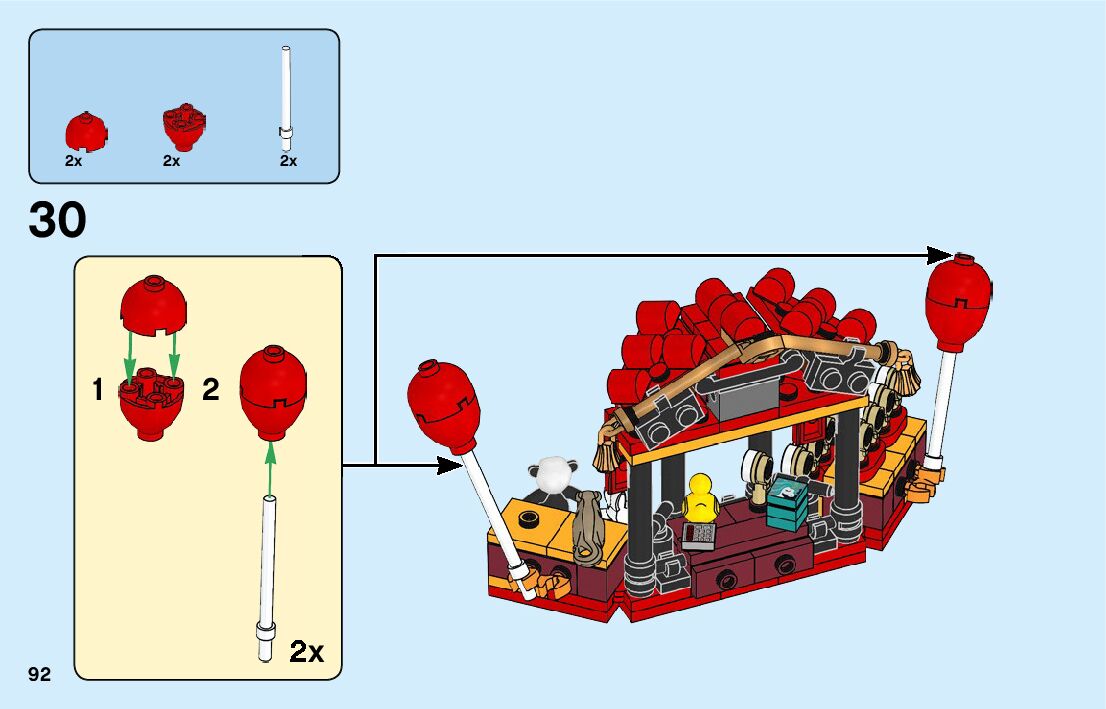 2x
2x
2x

30

1
2

2x

92