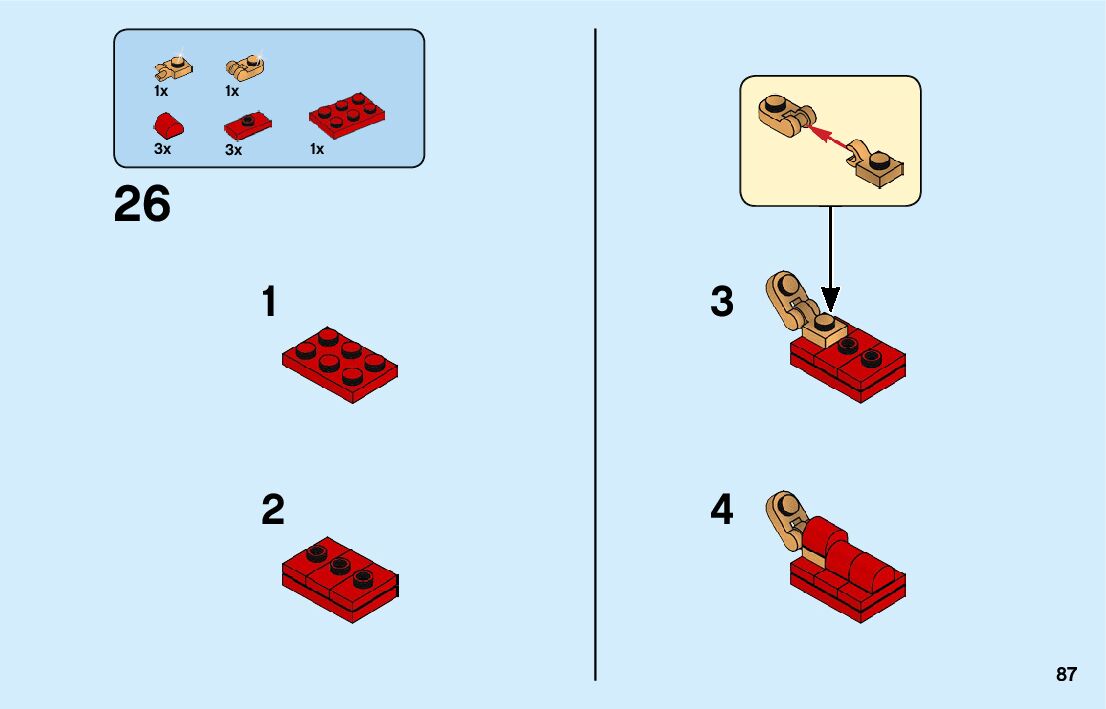 1x 1x

3x 3x 1x

26

1

2

3

4

87