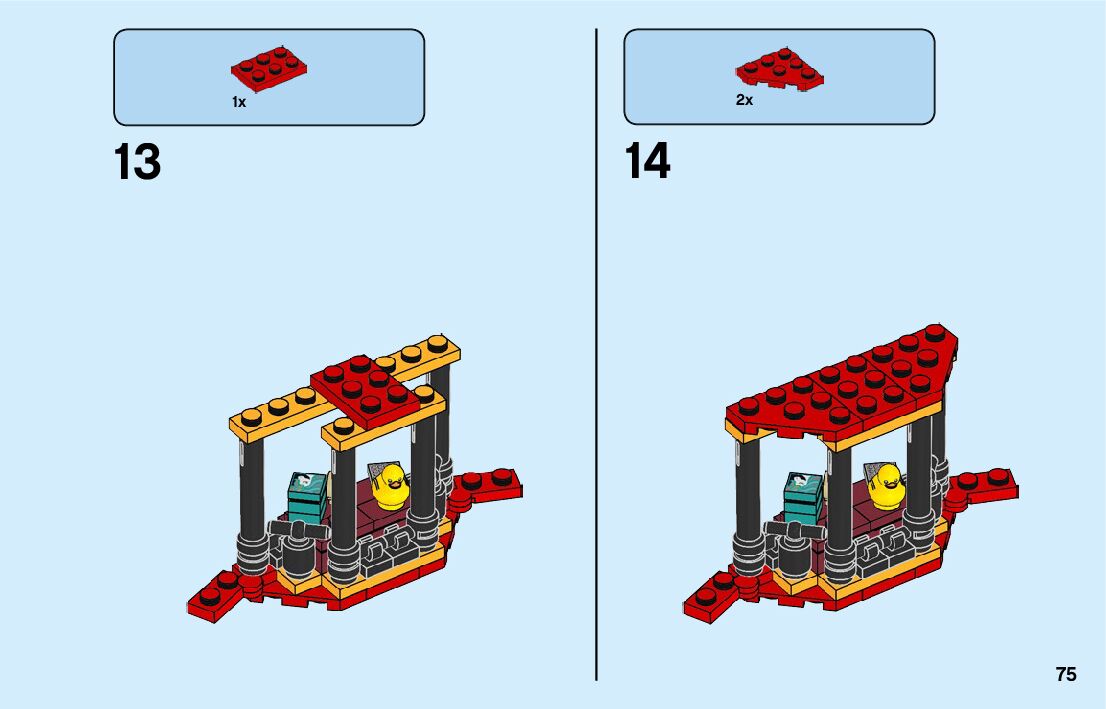 1x

13

2x

14

75