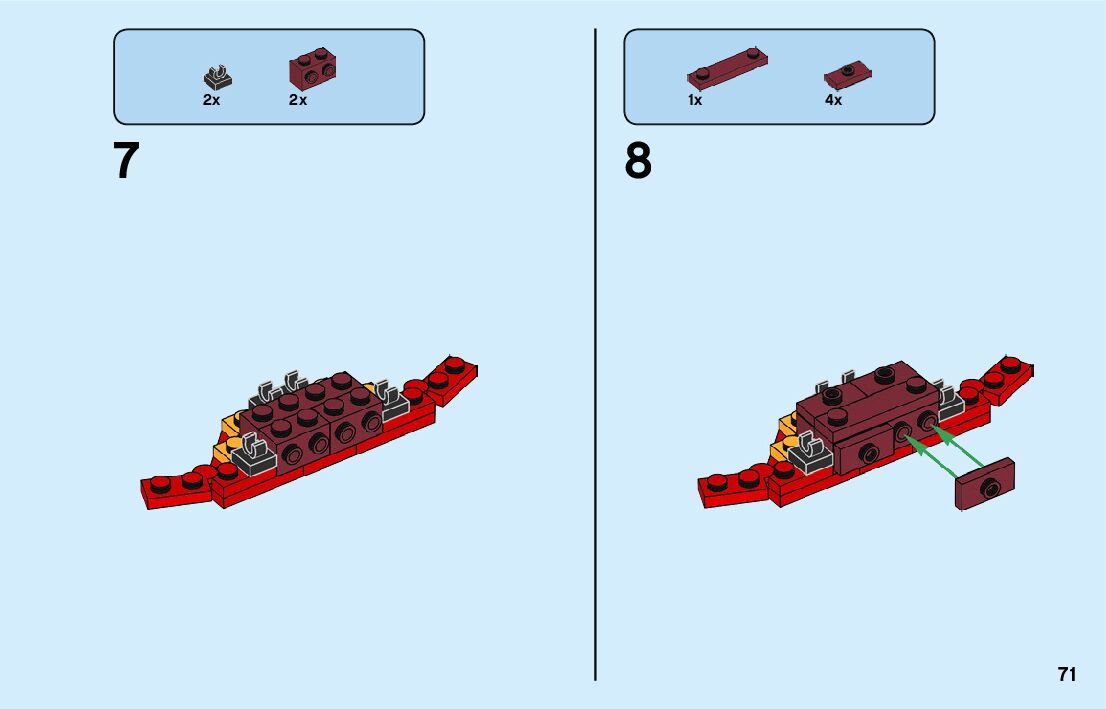 2x 2x

7

1x 4x

8

71