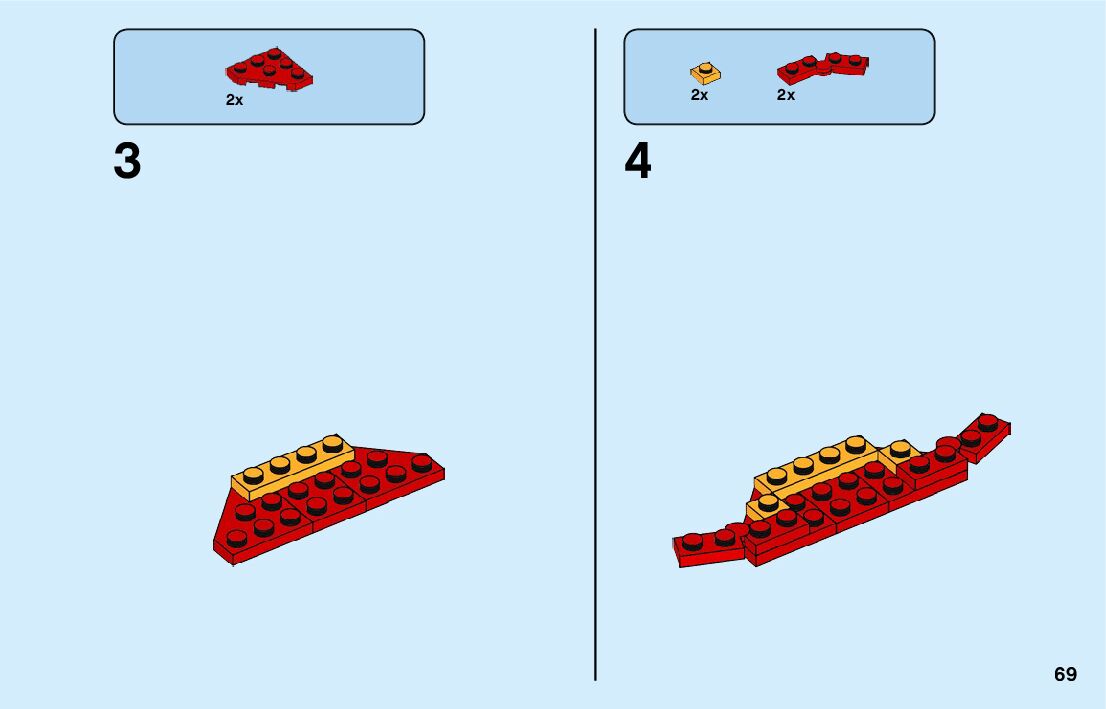 2x

3

2x 2x

4

69