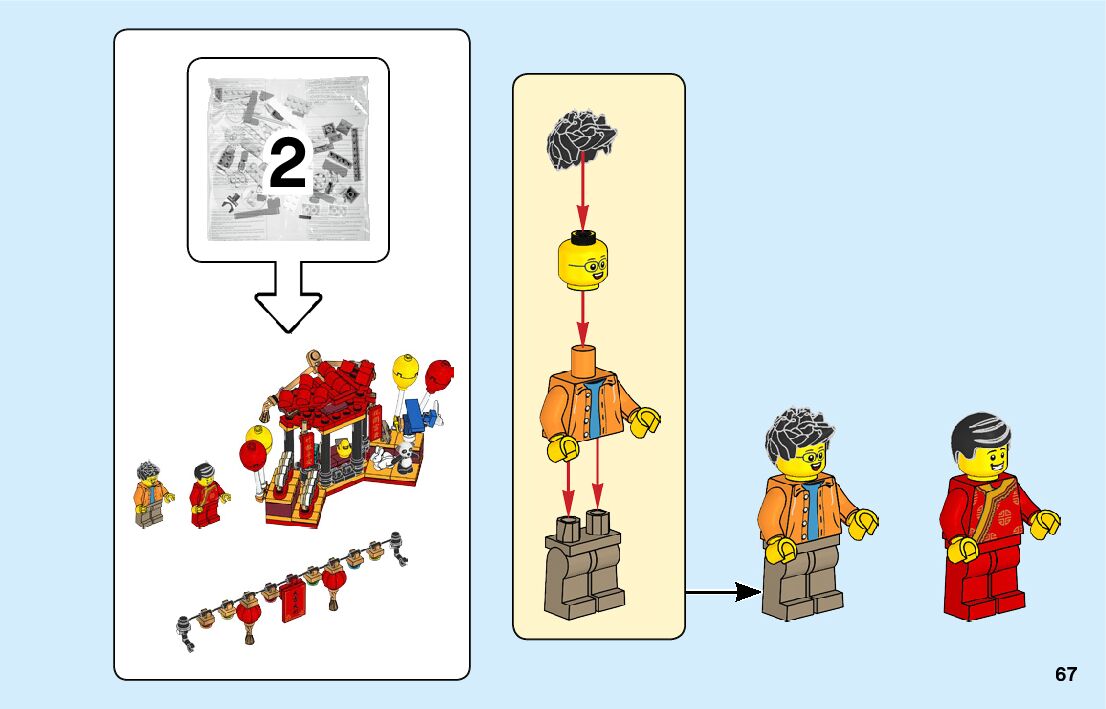 2

67