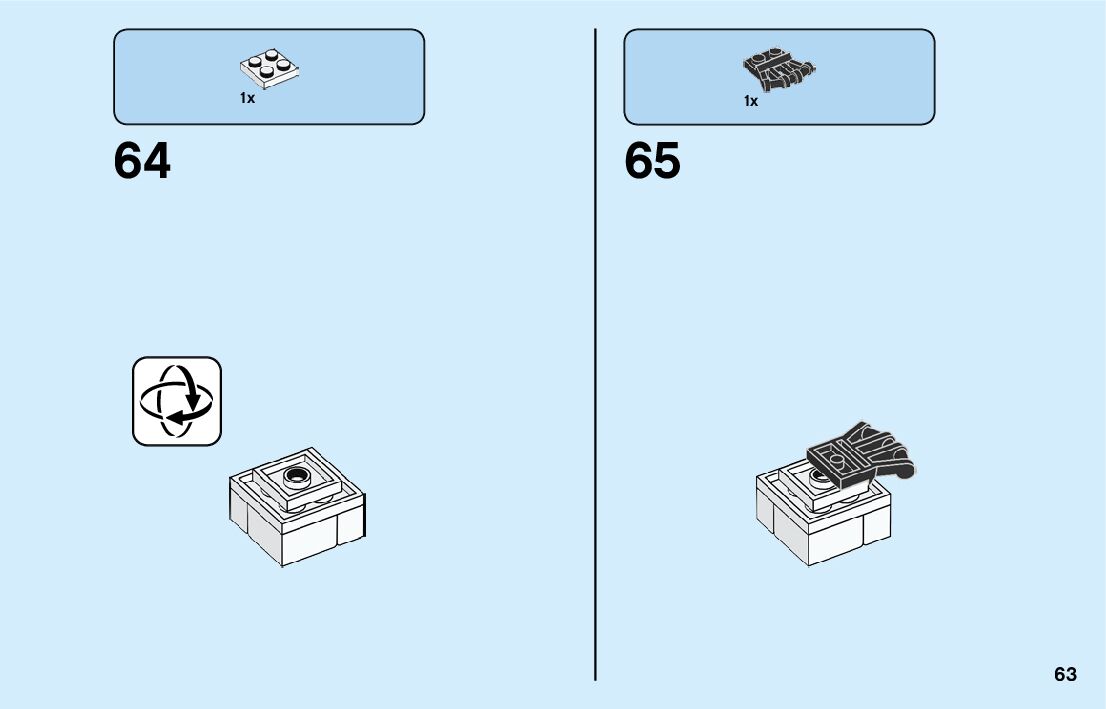 1x

64

1x

65

63