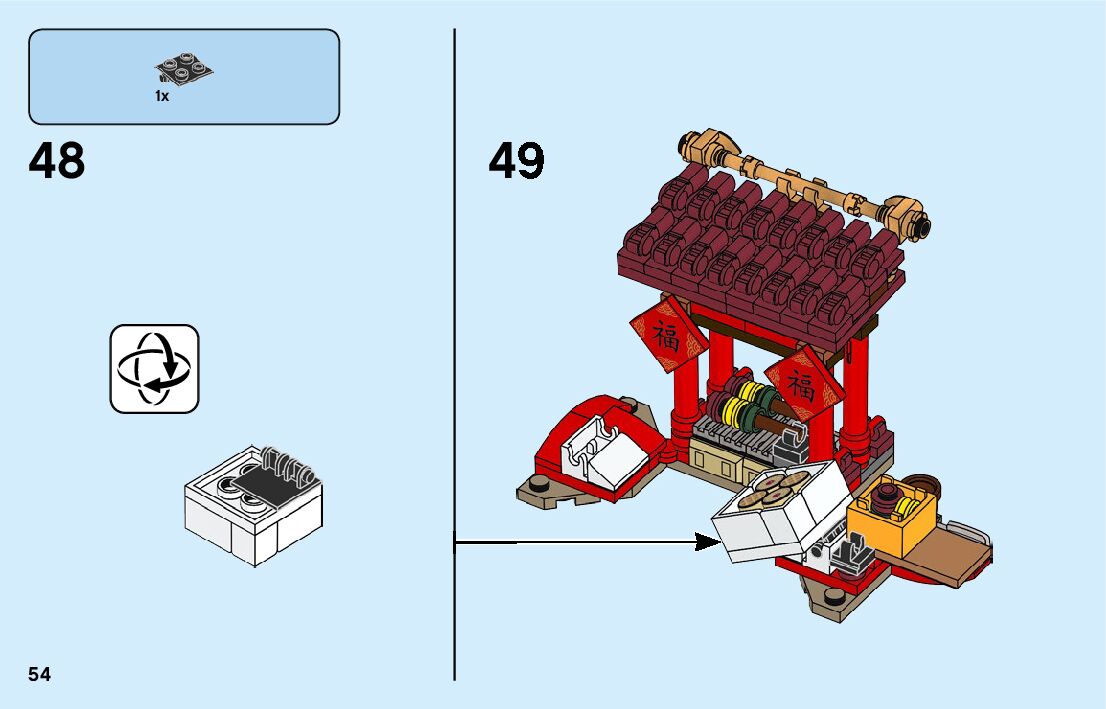 1x

48

49

福

福

54