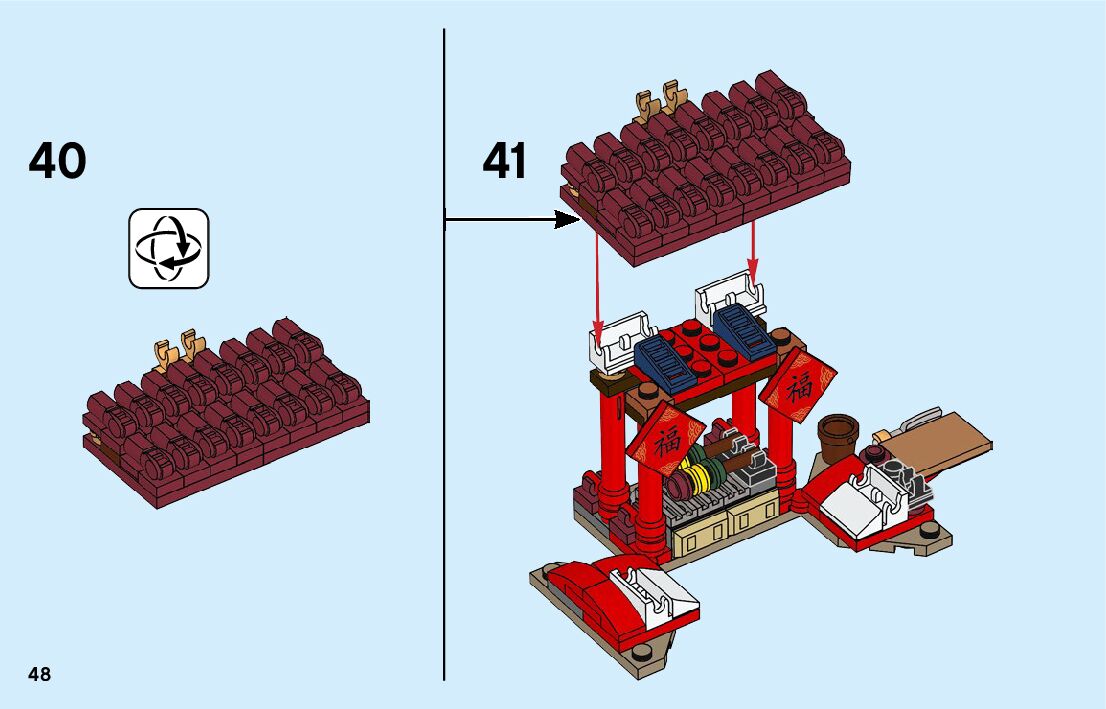 40

41

福

福

48