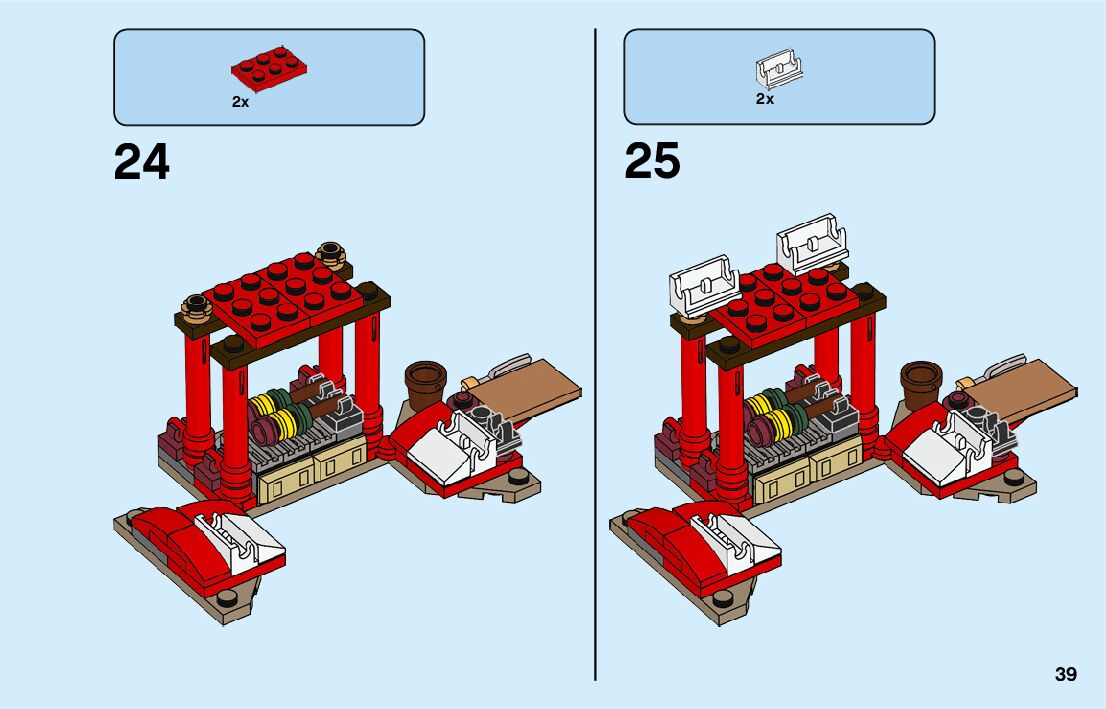 2x

24

2x

25

39