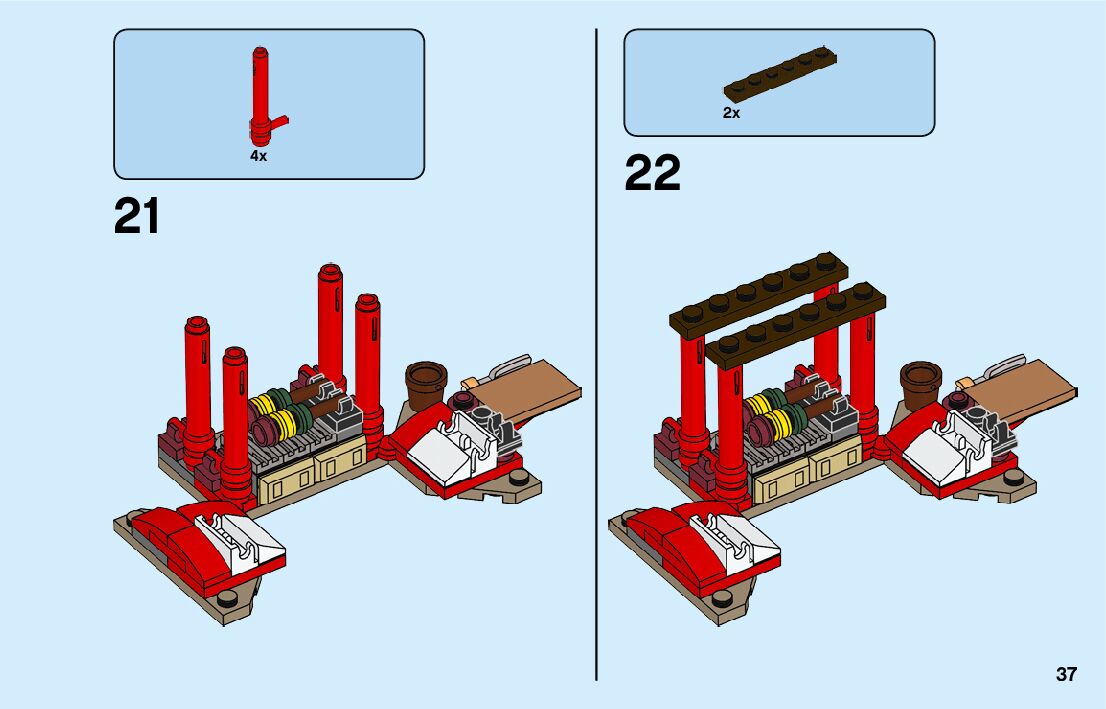 4x

21

2x

22

37