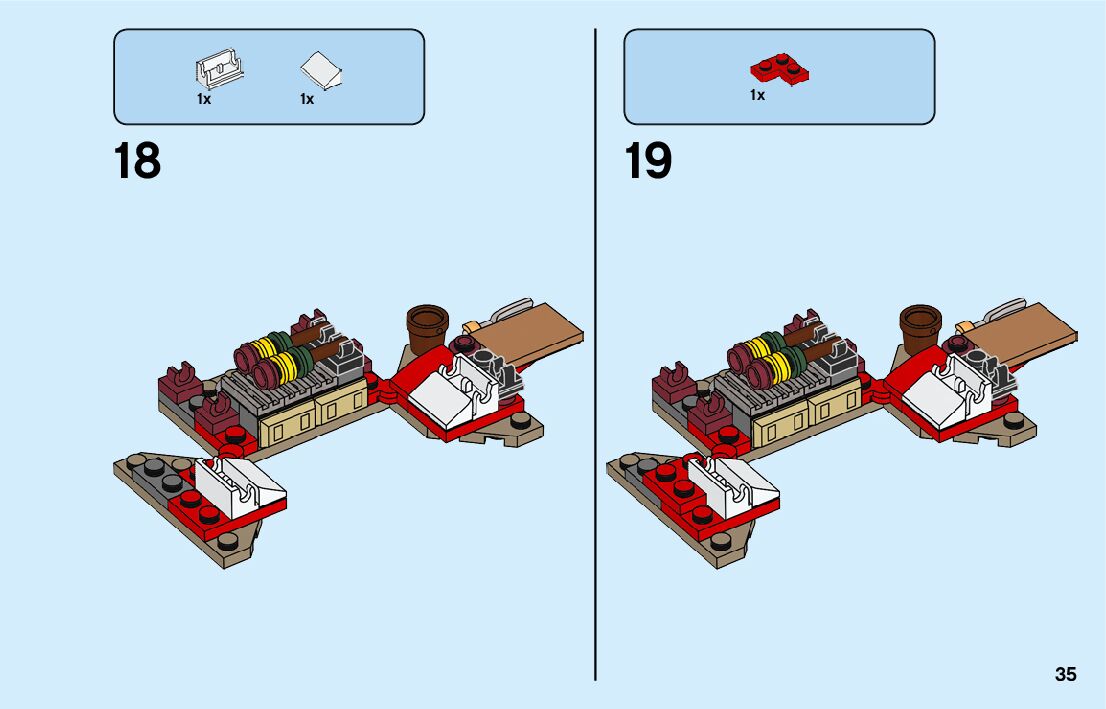 1x 1x

18

1x

19

35