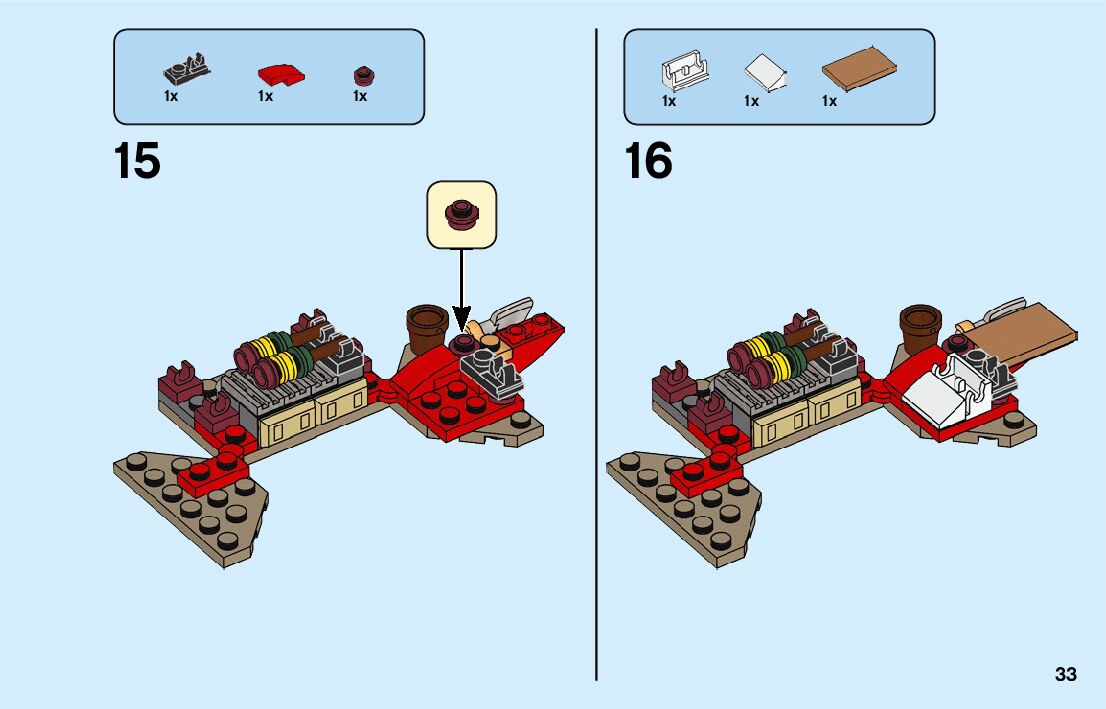 1x 1x 1x

15

1x 1x 1x

16

33