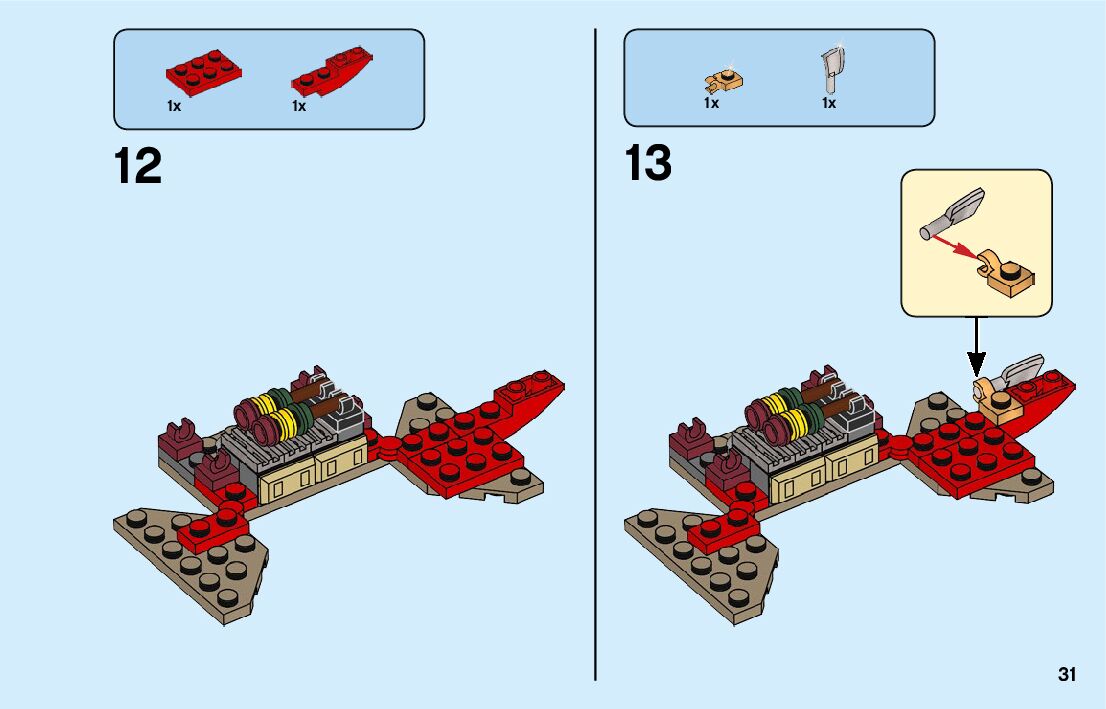 1x 1x

12

1x 1x

13

31