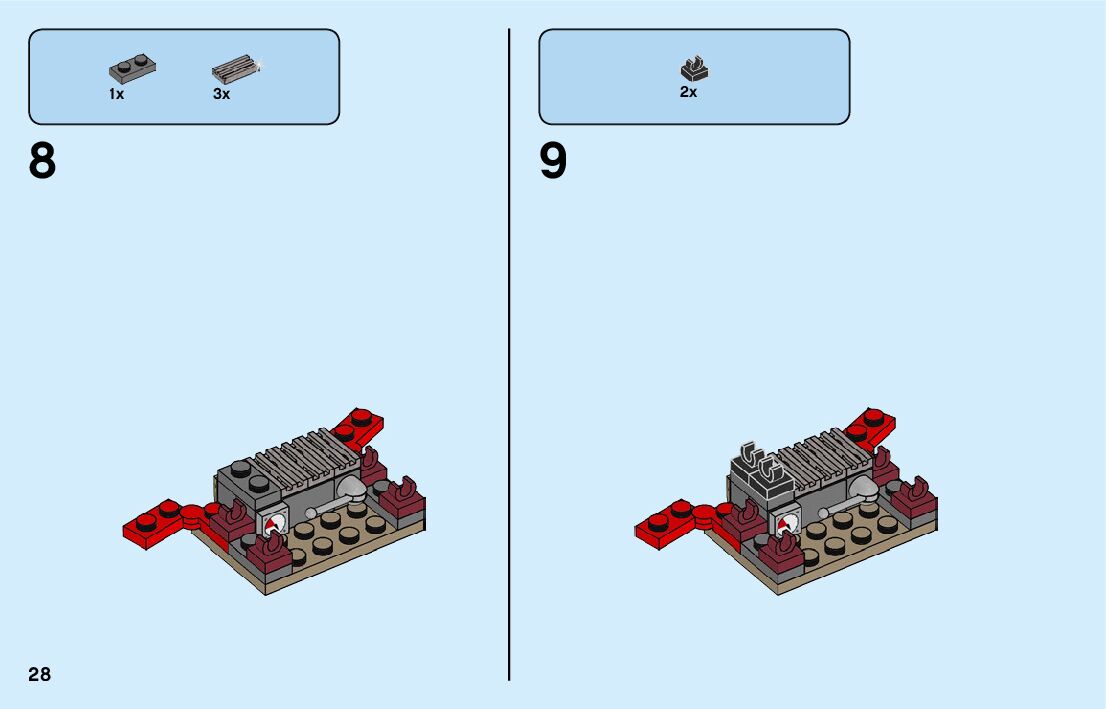 1x 3x

8

2x

9

28