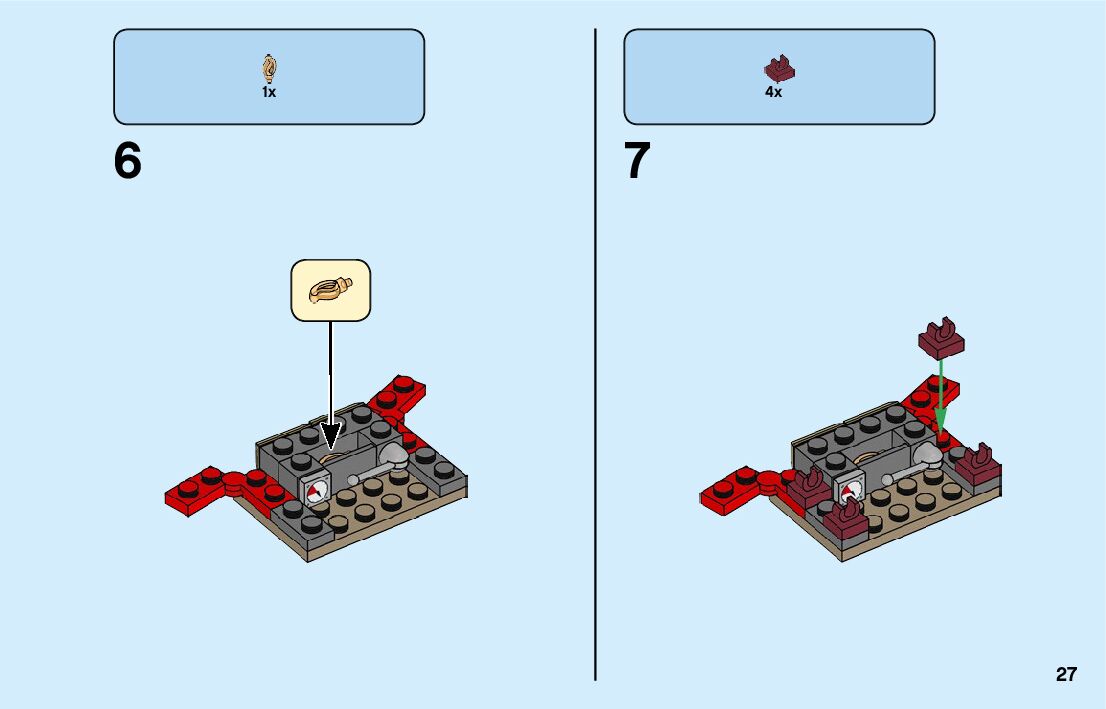 1x

6

4x

7

27