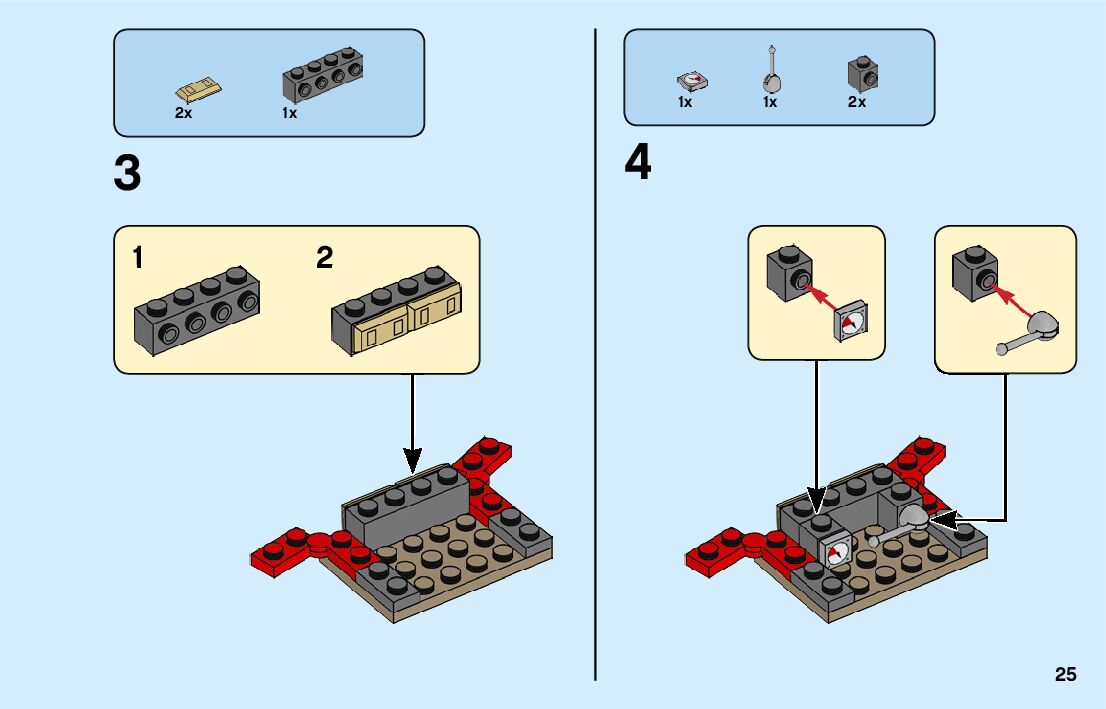 2x
1x

3

1
2

1x
1x
2x

4

25