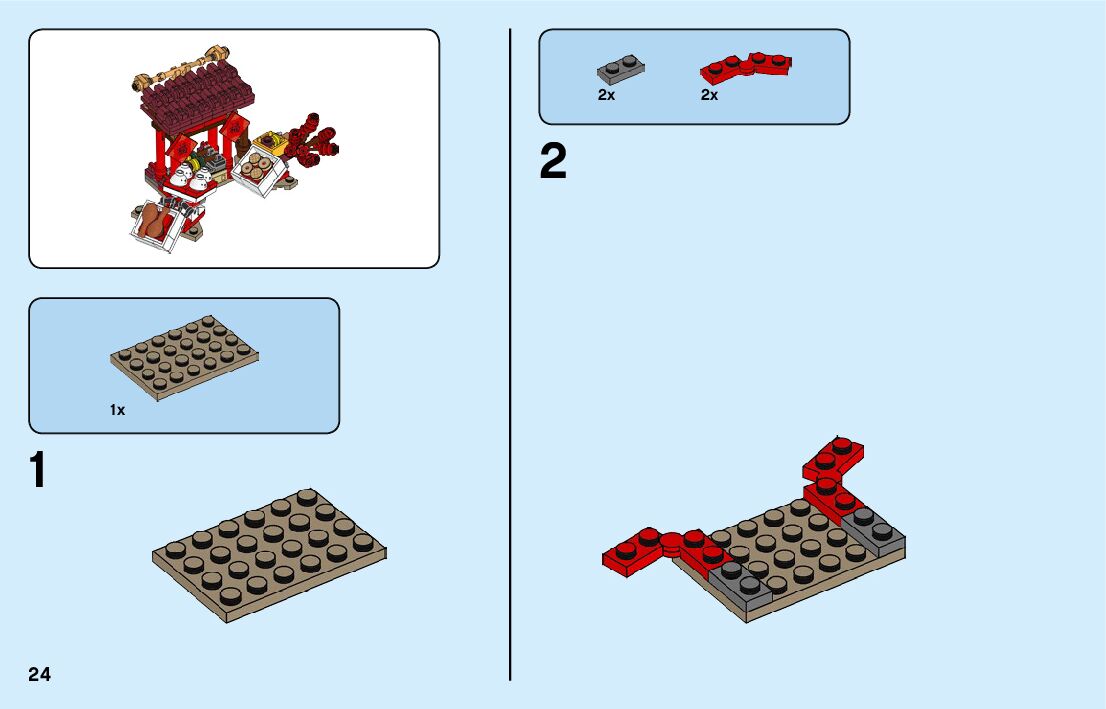 1x

1

24

2x 2x

2