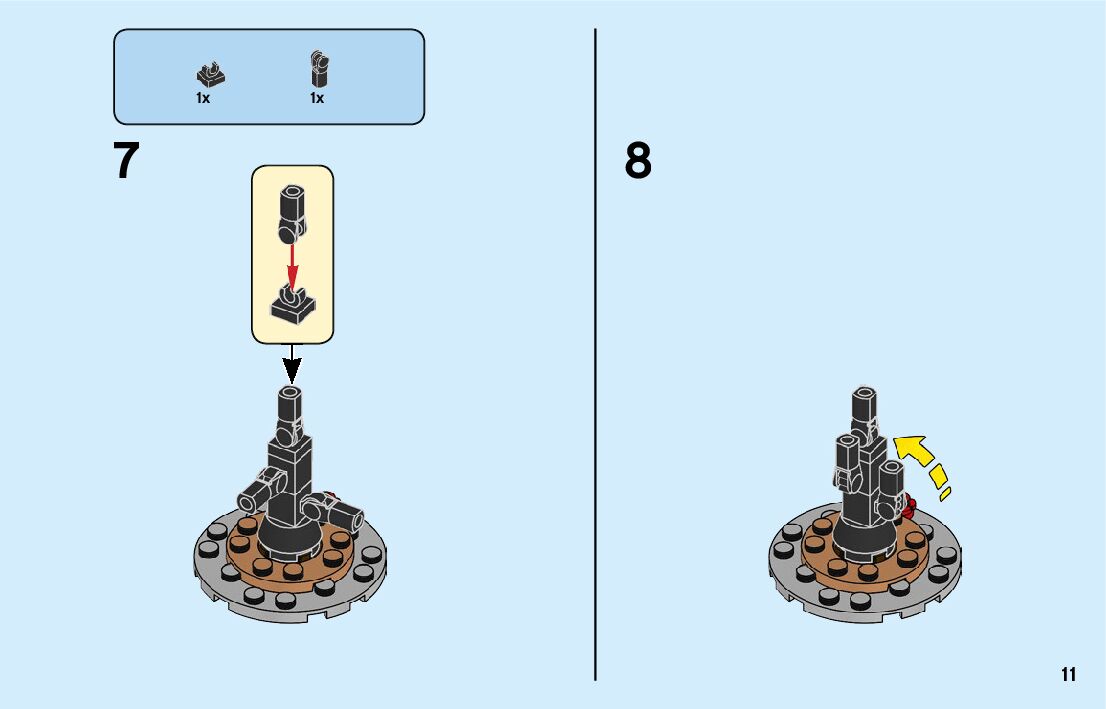 1x 1x

7

8

11