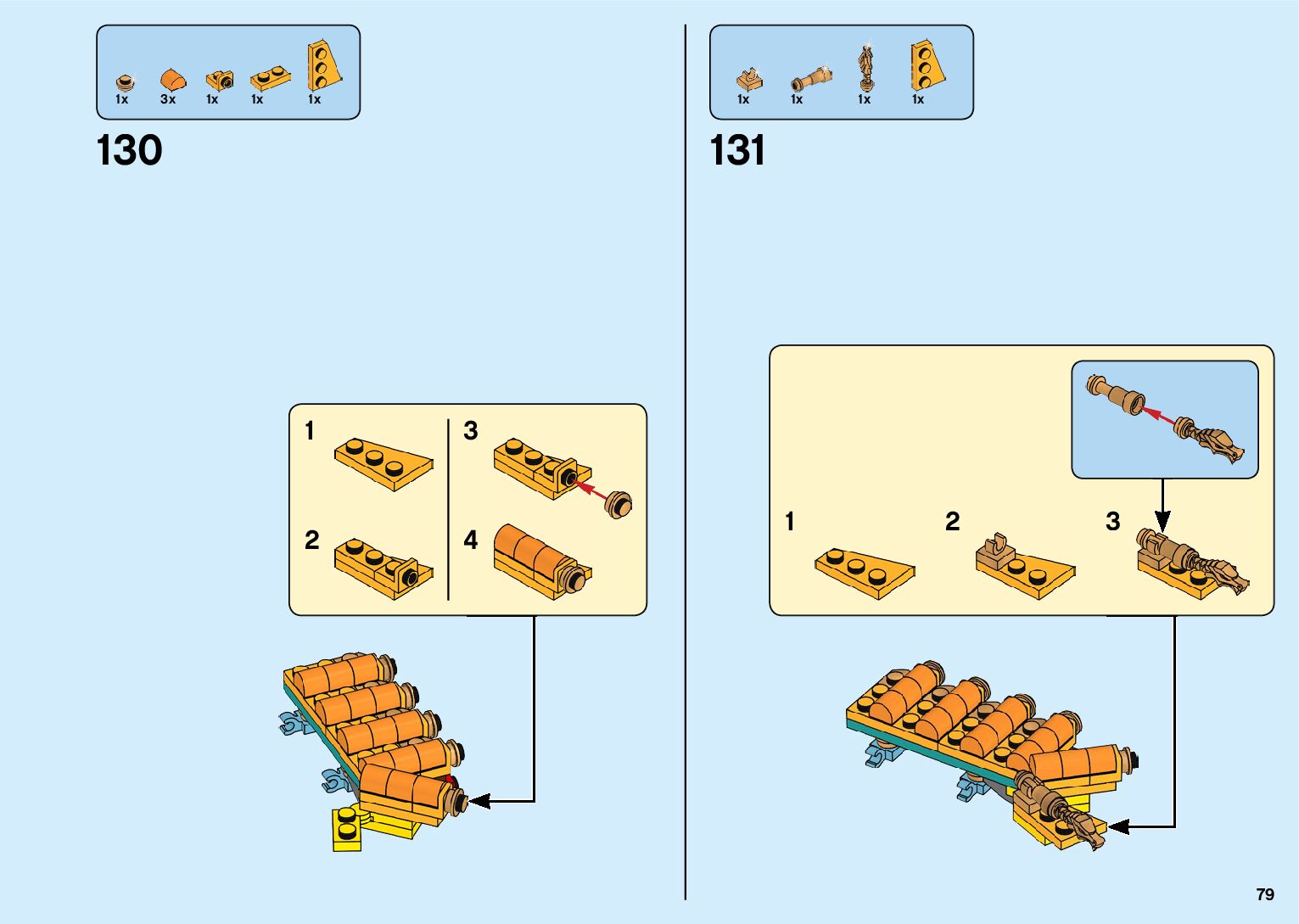 1x 3x 1x 1x 1x

130

1

2

3

4

1x 1x 1x 1x

131

1

2

3

79