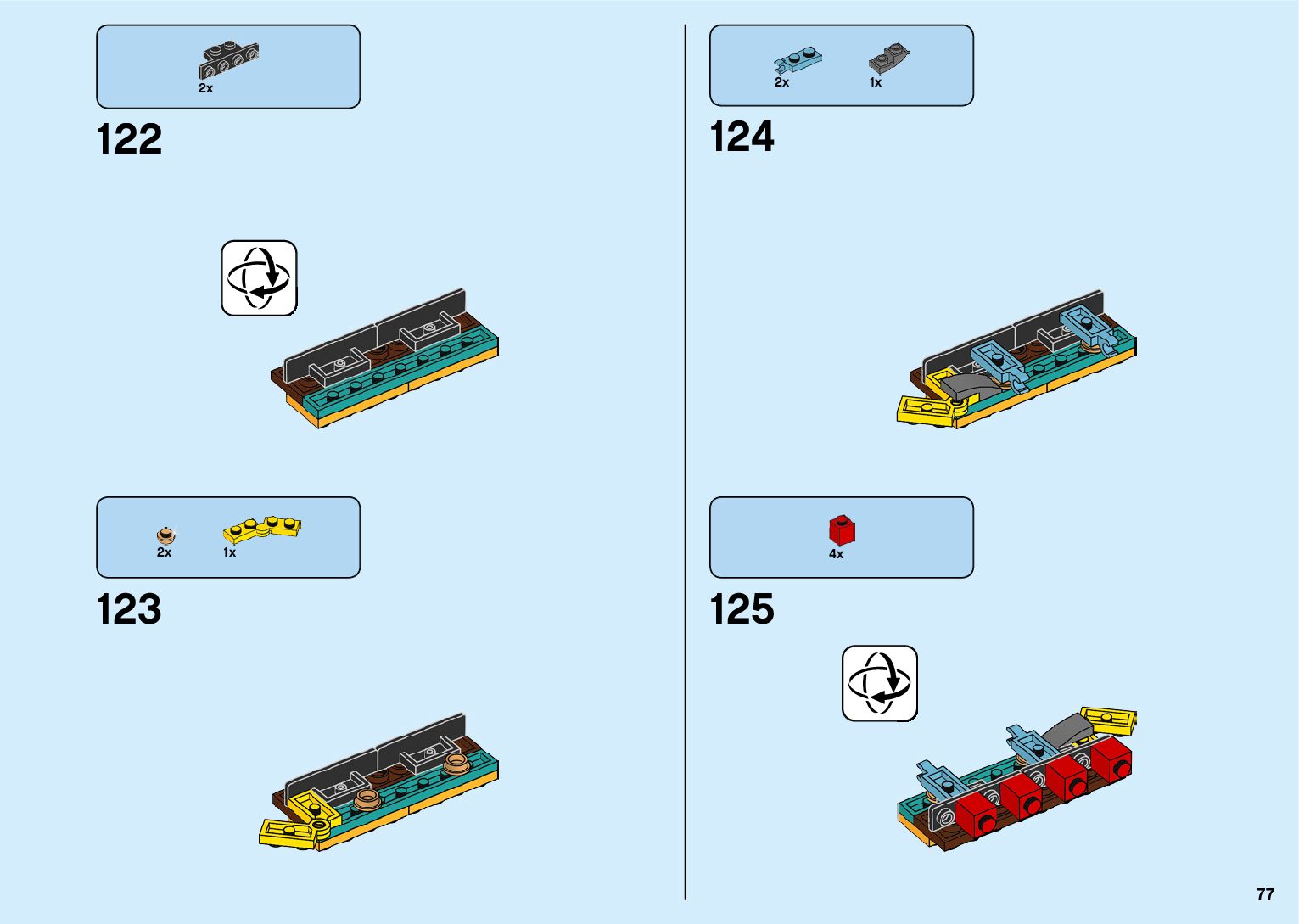 2x

122

2x 1x

123

2x 1x

124

4x

125

77