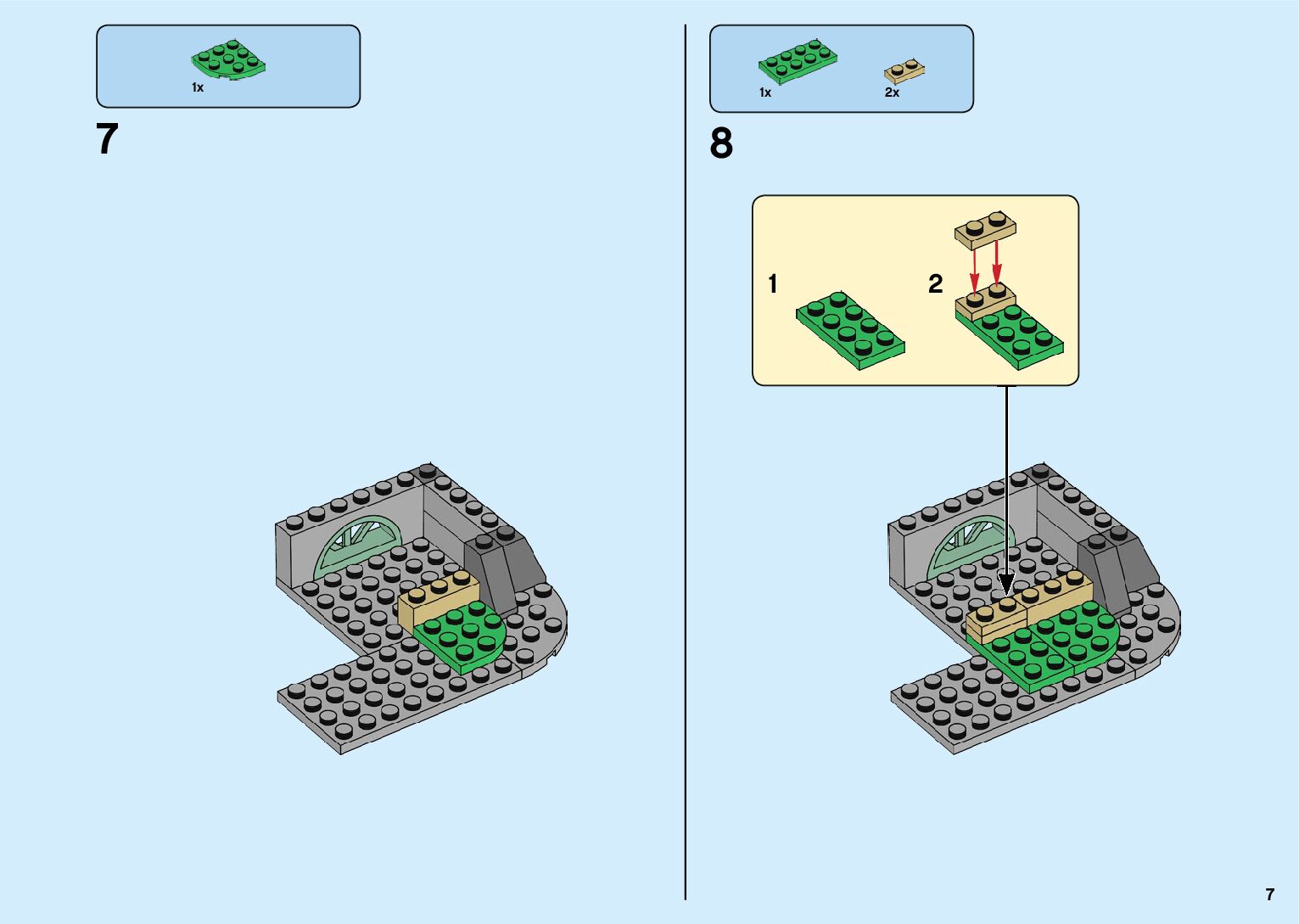 1x

7

1x

2x

8

1

2

7