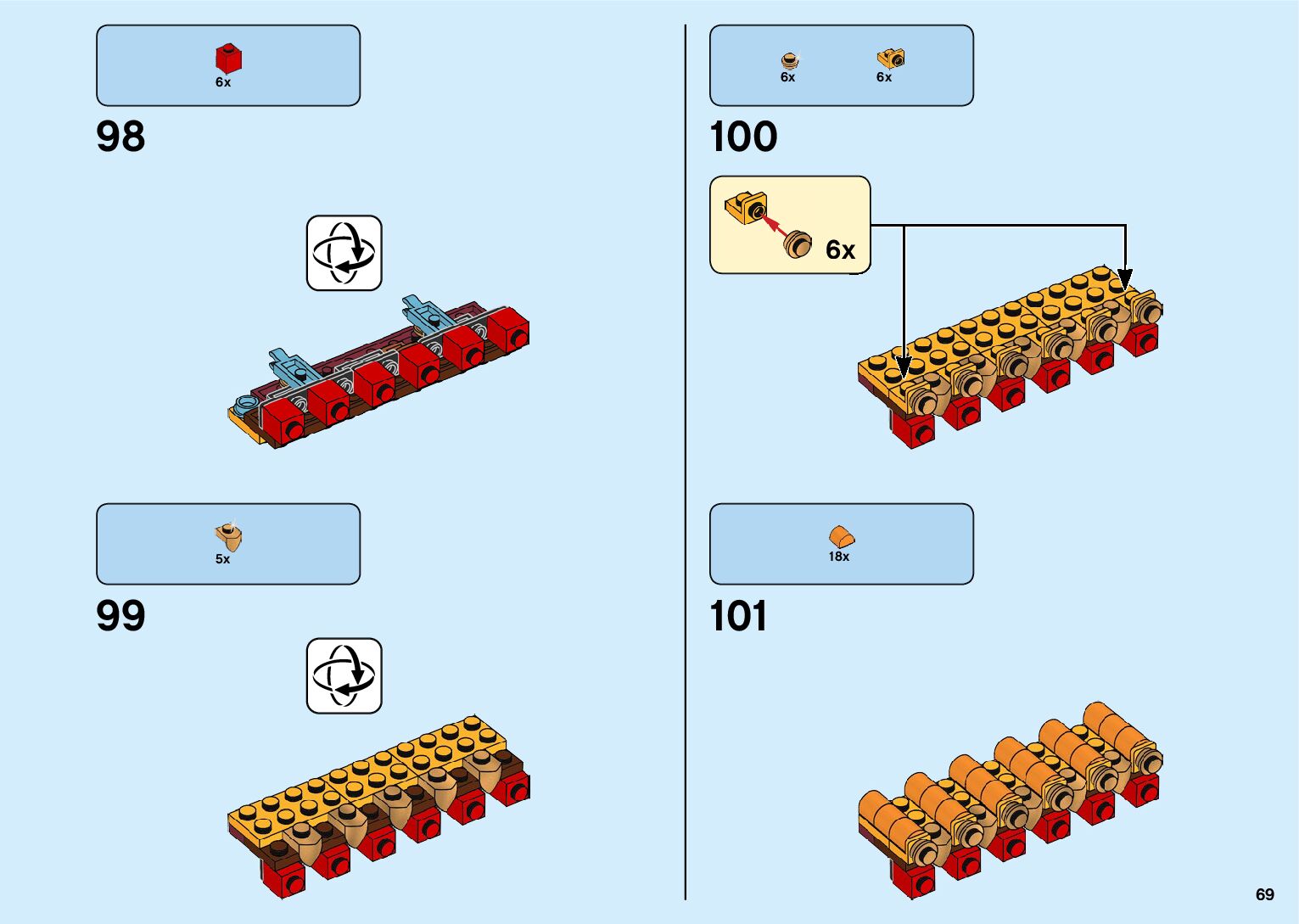 6x

98

5x

99

6x 6x

100

6x

18x

101

69