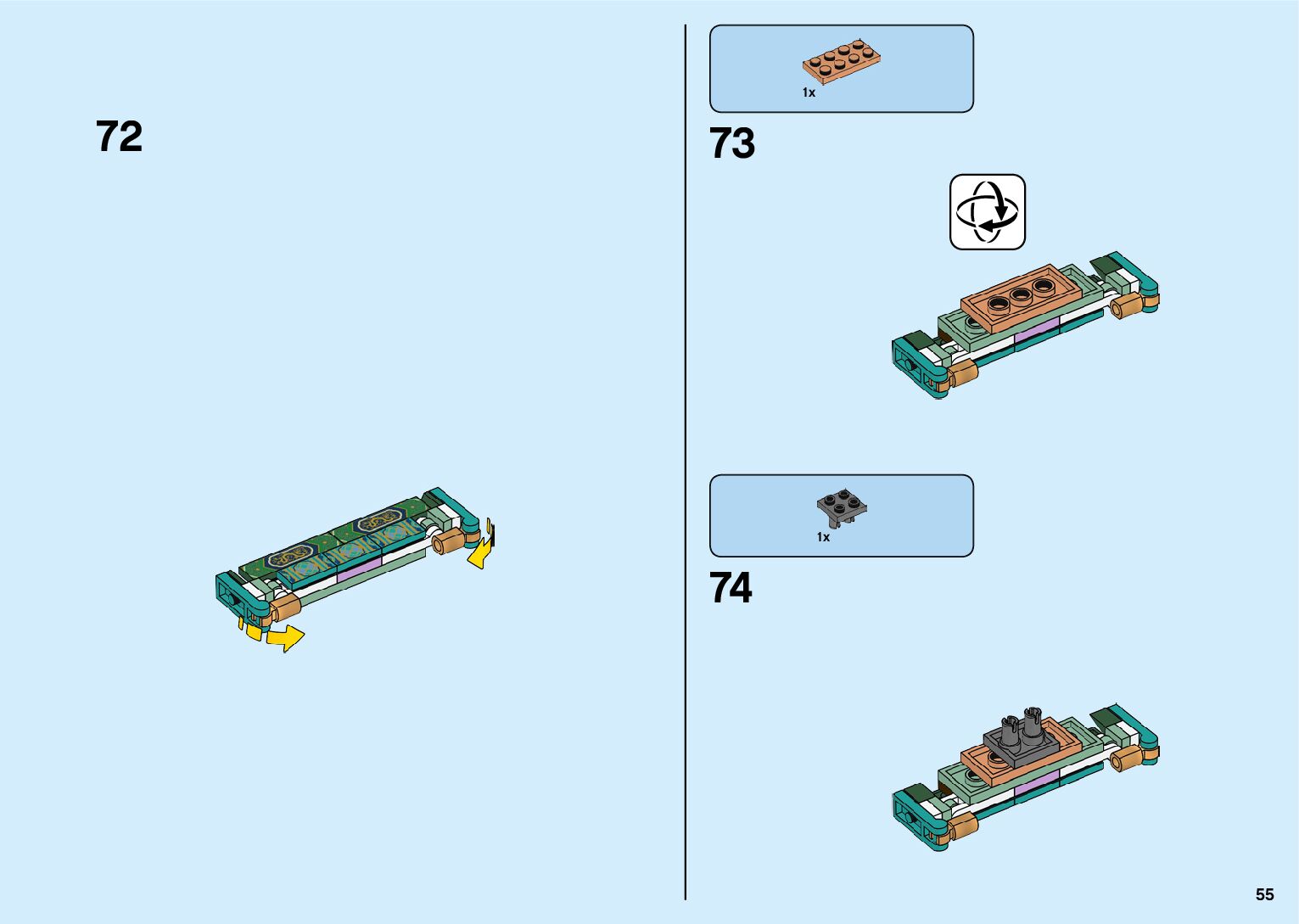 72

1x

73

1x

74

55