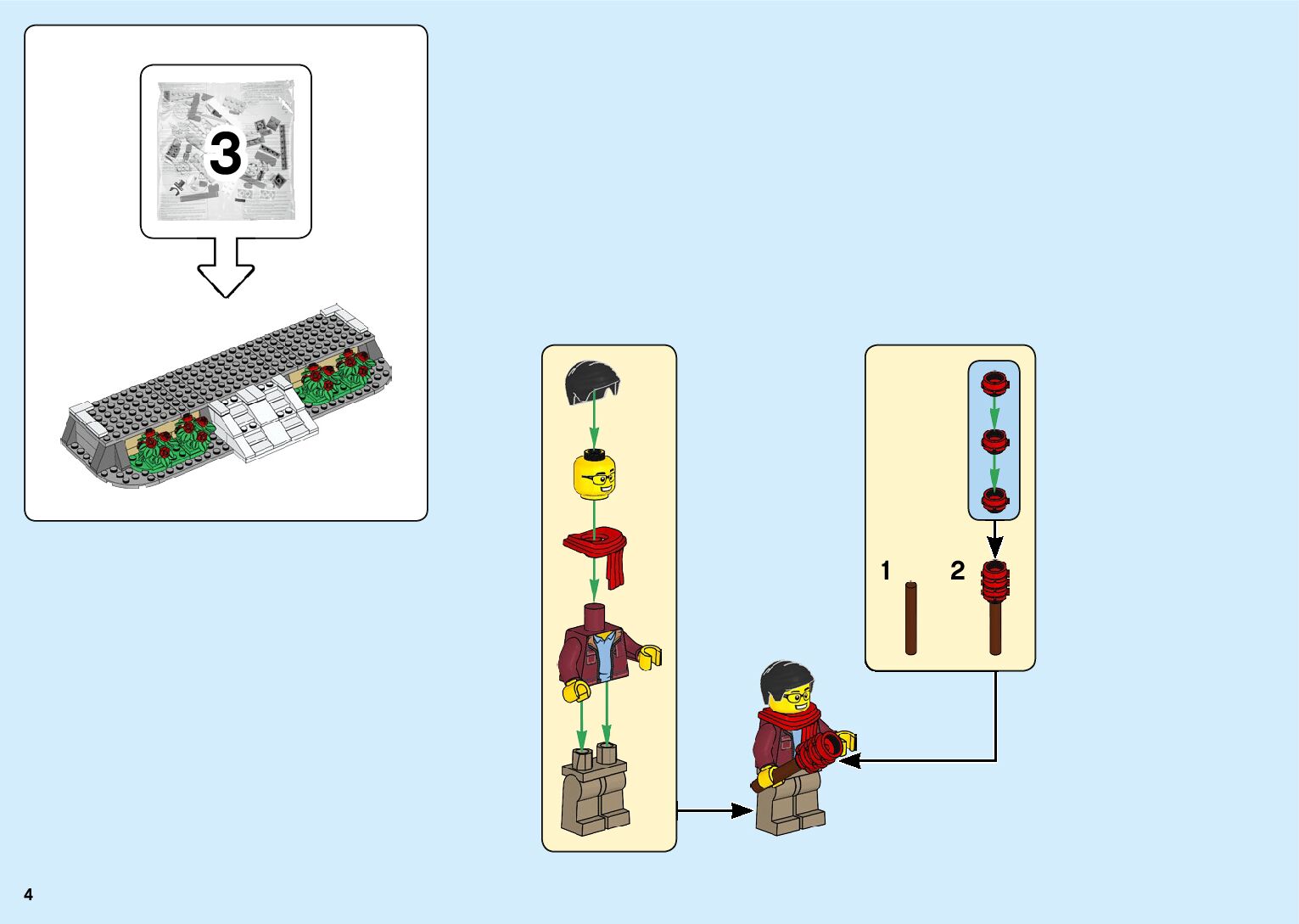 3

1

2

4